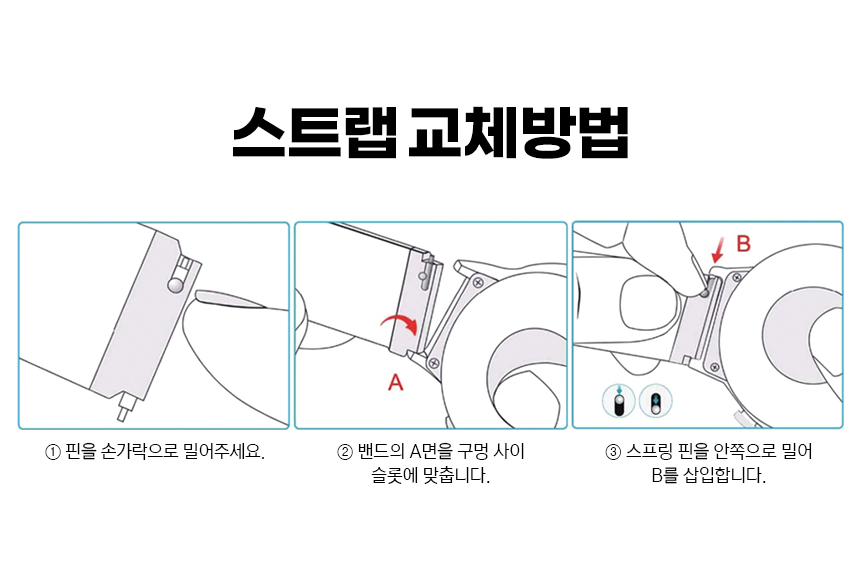 스트랩 교체방법

A

B

① 핀을 손가락으로 밀어주세요.

② 밴드의 A면을 구멍 사이 슬롯에 맞춥니다.

③ 스프링 핀을 안쪽으로 밀어 B를 삽입합니다.