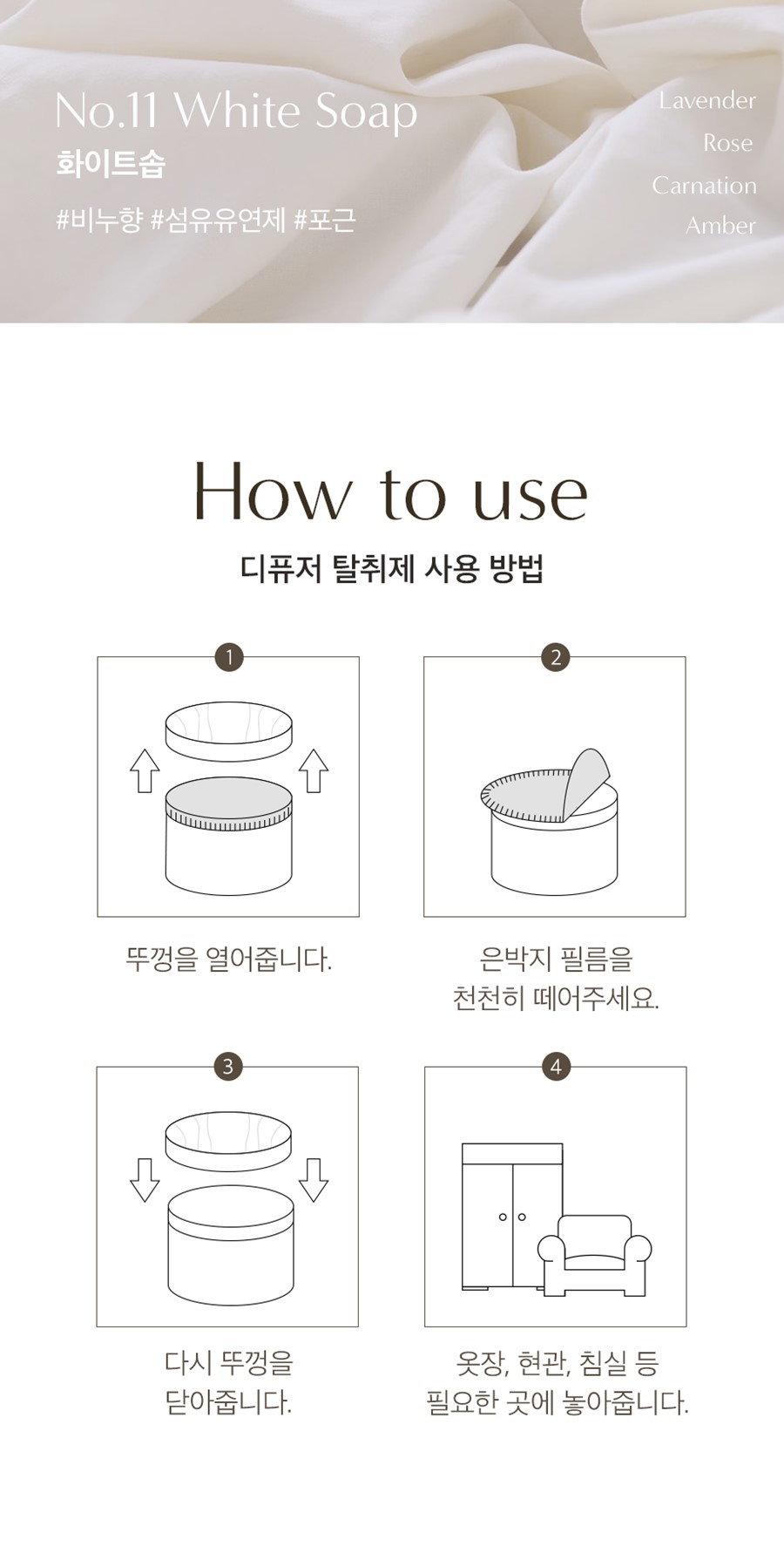 No.11 White Soap
화이트솝
#비누향 #섬유유연제 #포근

Lavender
Rose
Carnation
Amber

How to use
디퓨저 탈취제 사용 방법

1
뚜껑을 열어줍니다.

2
은박지 필름을 천천히 떼어주세요.

3
다시 뚜껑을 닫아줍니다.

4
옷장, 현관, 침실 등 필요한 곳에 놓아줍니다.