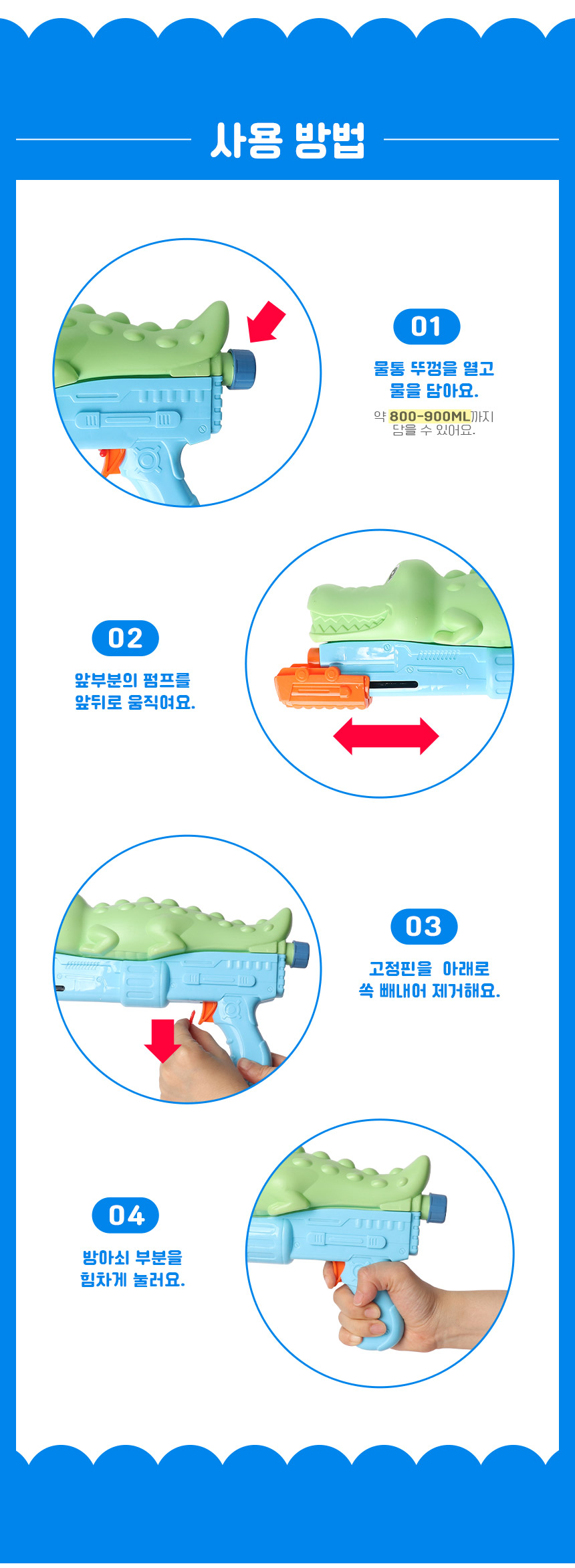 사용 방법

01

물통 뚜껑을 열고
물을 담아요.

약 800-900ML까지
담을 수 있어요.

02

앞부분의 펌프를
앞뒤로 움직여요.

03

고정핀을 아래로
쏙 빼내어 제거해요.

04

방아쇠 부분을
힘차게 눌러요.