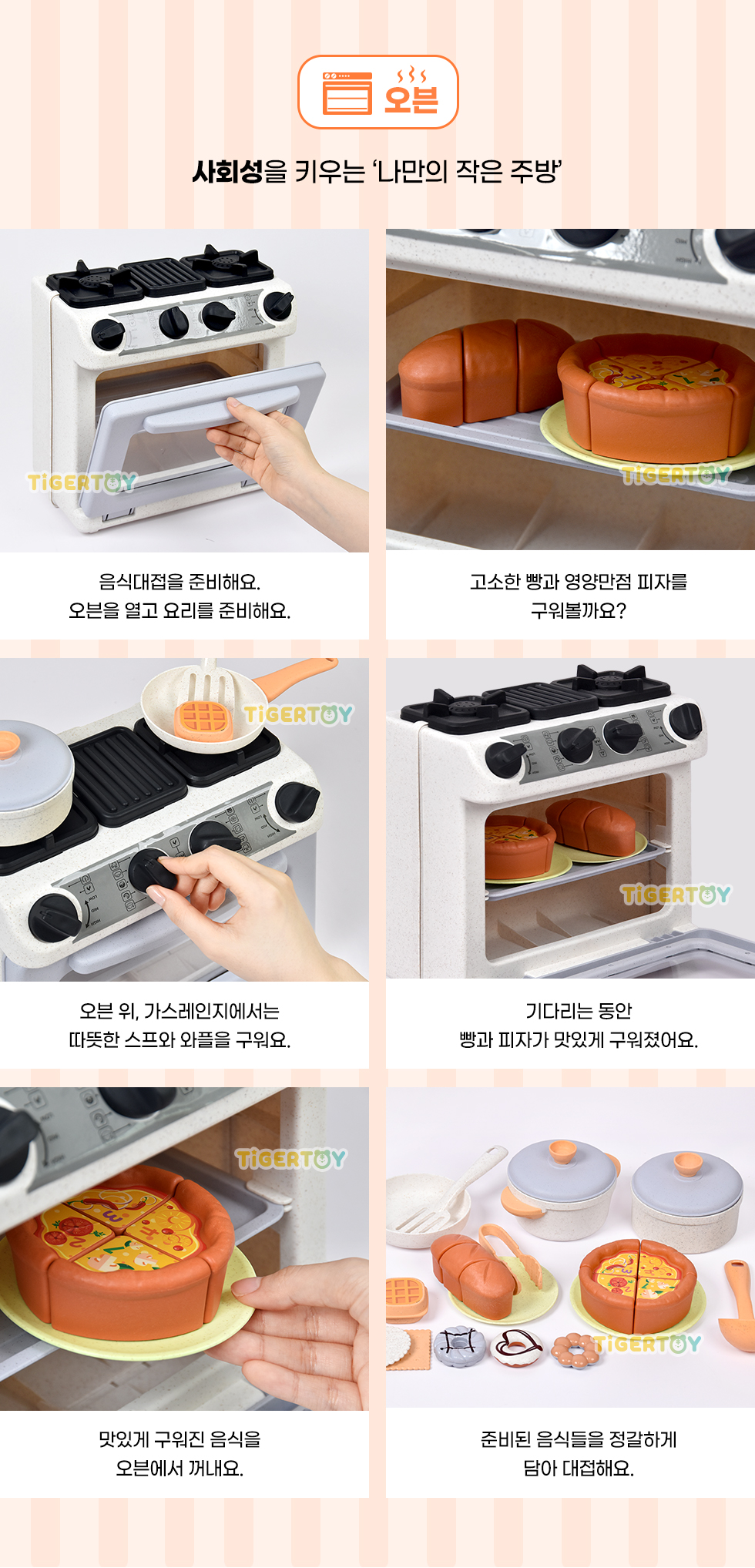 오븐

사회성을 키우는 '나만의 작은 주방'

TIGERTOY

음식대접을 준비해요.
오븐을 열고 요리를 준비해요.

TIGERTOY

고소한 빵과 영양만점 피자를
구워볼까요?

TIGERTOY

오븐 위, 가스레인지에서는
따뜻한 스프와 와플을 구워요.

TIGERTOY

기다리는 동안
빵과 피자가 맛있게 구워졌어요.

TIGERTOY

맛있게 구워진 음식을
오븐에서 꺼내요.

TIGERTOY

준비된 음식들을 정갈하게
담아 대접해요.