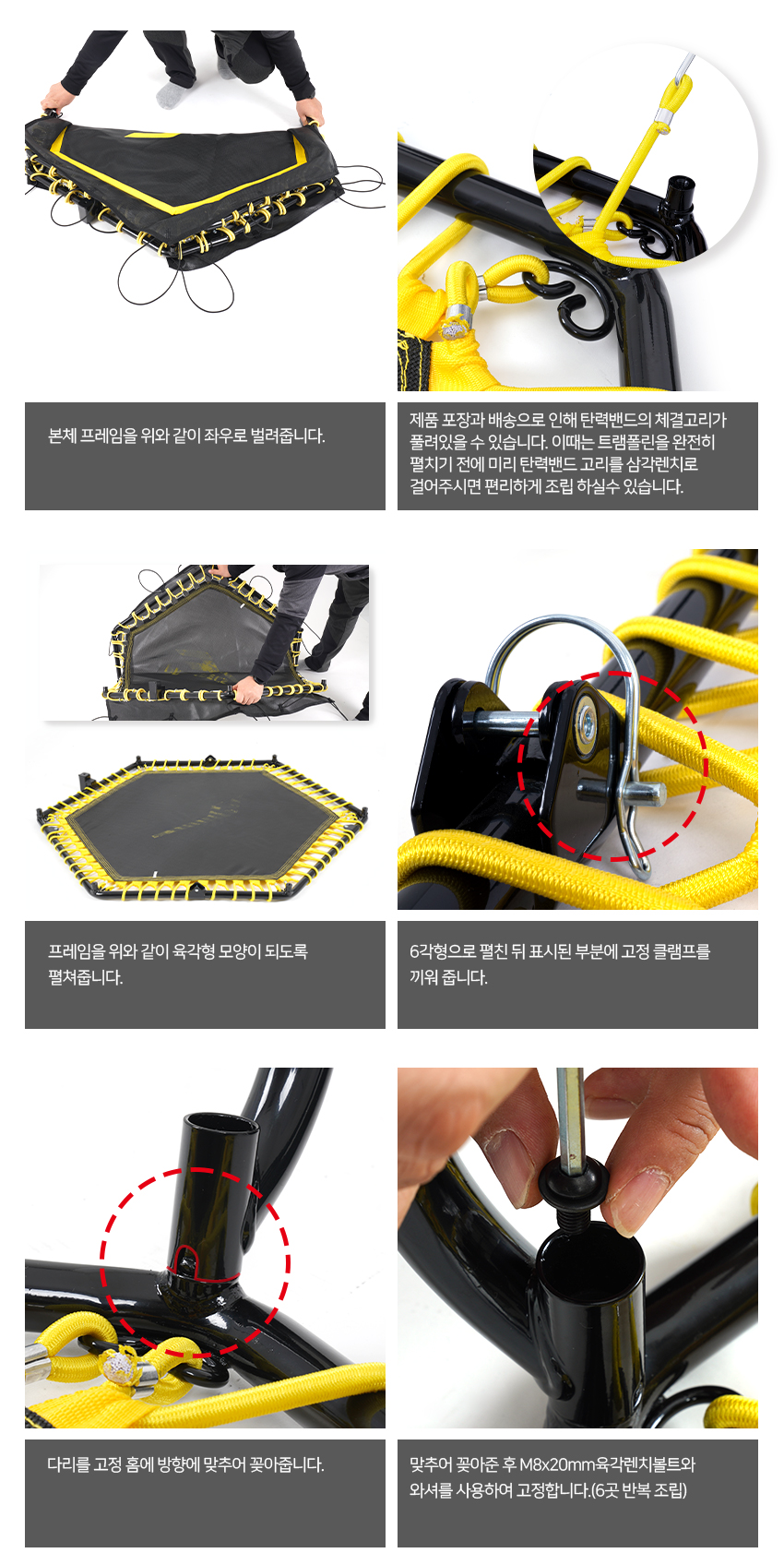 본체 프레임을 위와 같이 좌우로 벌려줍니다.

제품 포장과 배송으로 인해 탄력밴드의 체결고리가 풀려있을 수 있습니다. 이때는 트램폴린을 완전히 펼치기 전에 미리 탄력밴드 고리를 삼각렌치로 걸어주시면 편리하게 조립 하실수 있습니다.

프레임을 위와 같이 육각형 모양이 되도록 펼쳐줍니다.

6각형으로 펼친 뒤 표시된 부분에 고정 클램프를 끼워 줍니다.

다리를 고정 홈에 방향에 맞추어 꽂아줍니다.

맞추어 꽂아준 후 M8x20mm육각렌치볼트와 와셔를 사용하여 고정합니다.(6곳 반복 조립)