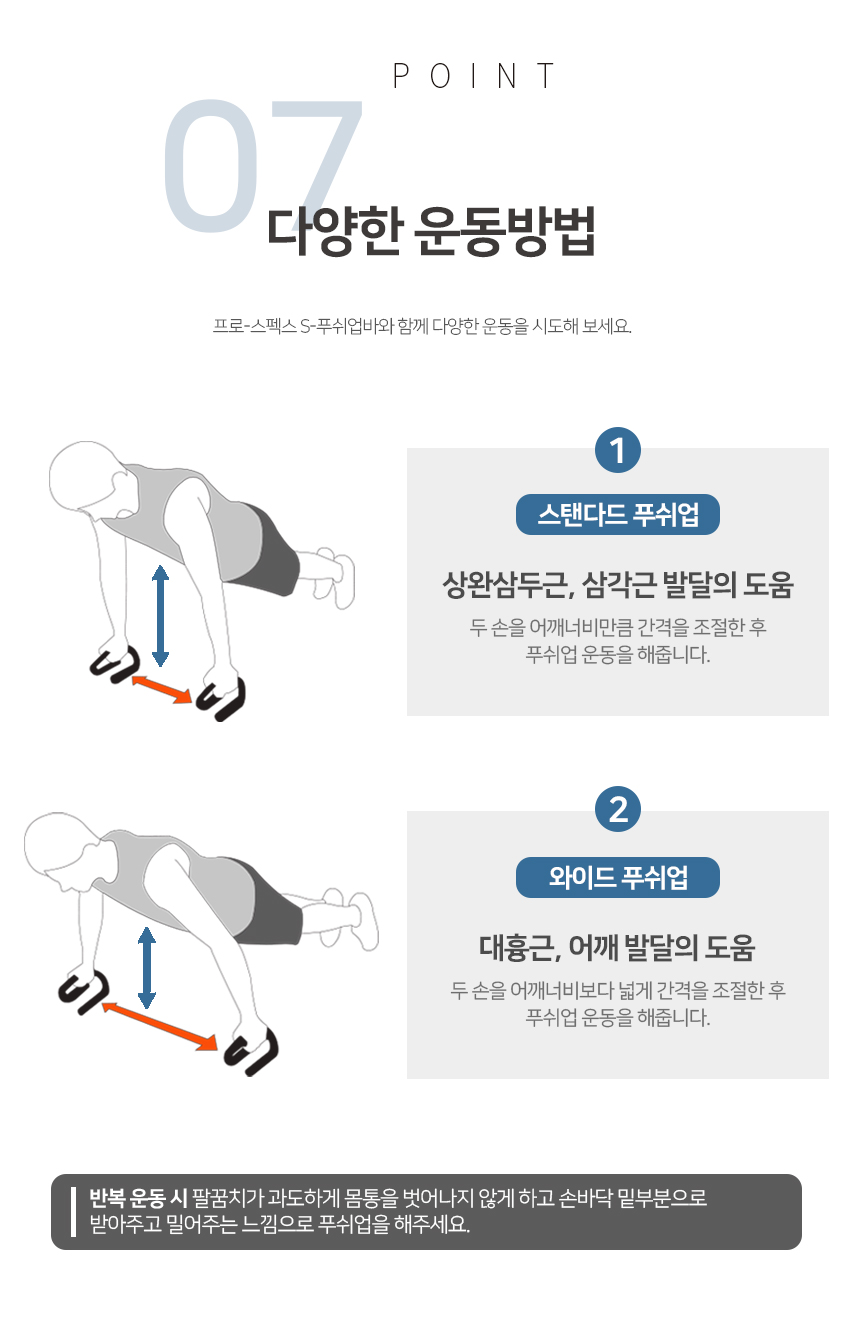 POINT

07

다양한 운동방법

프로-스펙스 S-푸쉬업바와 함께 다양한 운동을 시도해 보세요.

1

스탠다드 푸쉬업

상완삼두근, 삼각근 발달의 도움

두 손을 어깨너비만큼 간격을 조절한 후 푸쉬업 운동을 해줍니다.

2

와이드 푸쉬업

대흉근, 어깨 발달의 도움

두 손을 어깨너비보다 넓게 간격을 조절한 후 푸쉬업 운동을 해줍니다.

반복 운동 시 팔꿈치가 과도하게 몸통을 벗어나지 않게 하고 손바닥 밑부분으로 받아주고 밀어주는 느낌으로 푸쉬업을 해주세요.