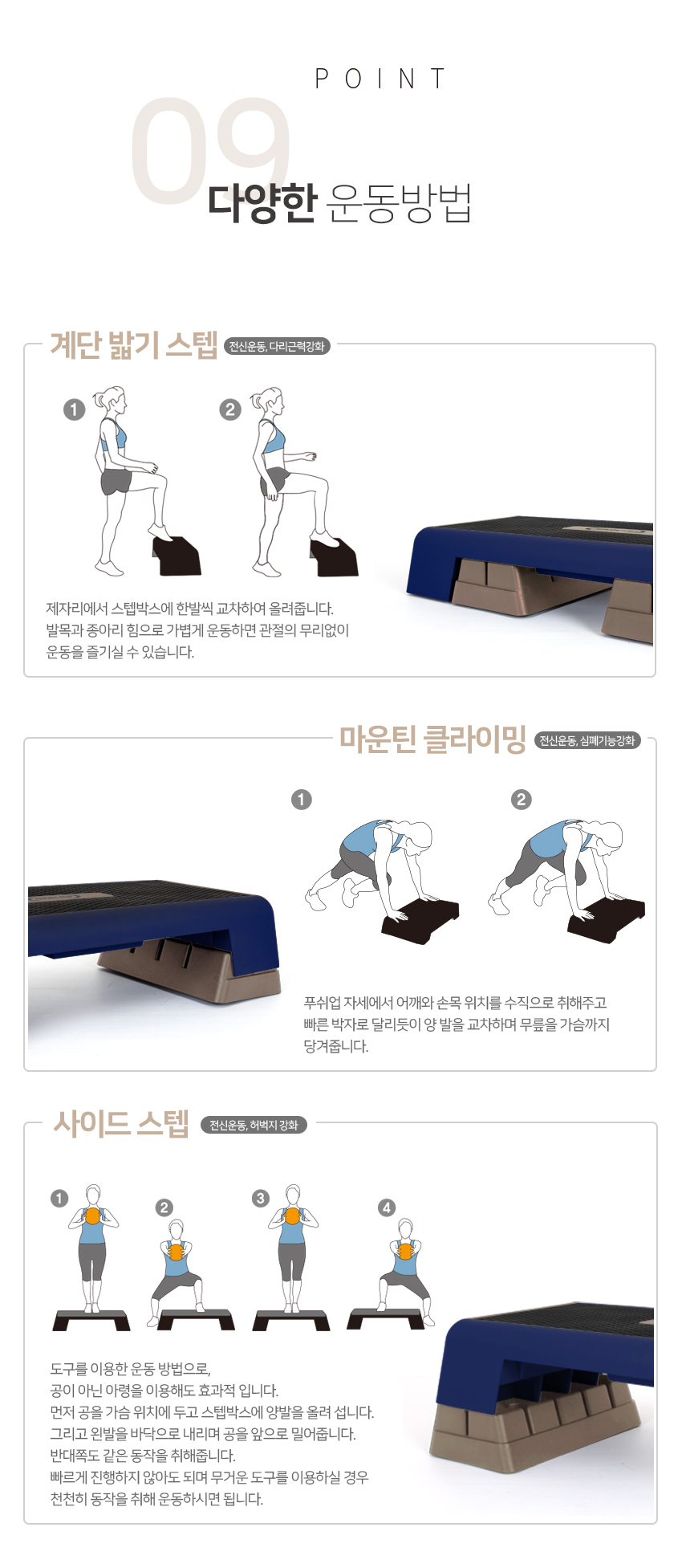 POINT

09

다양한 운동방법

계단 밟기 스텝 전신운동, 다리근력강화

1 2

제자리에서 스텝박스에 한발씩 교차하여 올려줍니다.
발목과 종아리 힘으로 가볍게 운동하면 관절의 무리없이
운동을 즐기실 수 있습니다.

마운틴 클라이밍 전신운동, 심폐기능강화

1 2

푸쉬업 자세에서 어깨와 손목 위치를 수직으로 취해주고
빠른 박자로 달리듯이 양 발을 교차하며 무릎을 가슴까지
당겨줍니다.

사이드 스텝 전신운동, 허벅지 강화

1 2 3 4

도구를 이용한 운동 방법으로,
공이 아닌 아령을 이용해도 효과적 입니다.
먼저 공을 가슴 위치에 두고 스텝박스에 양발을 올려 섭니다.
그리고 왼발을 바닥으로 내리며 공을 앞으로 밀어줍니다.
반대쪽도 같은 동작을 취해줍니다.
빠르게 진행하지 않아도 되며 무거운 도구를 이용하실 경우
천천히 동작을 취해 운동하시면 됩니다.