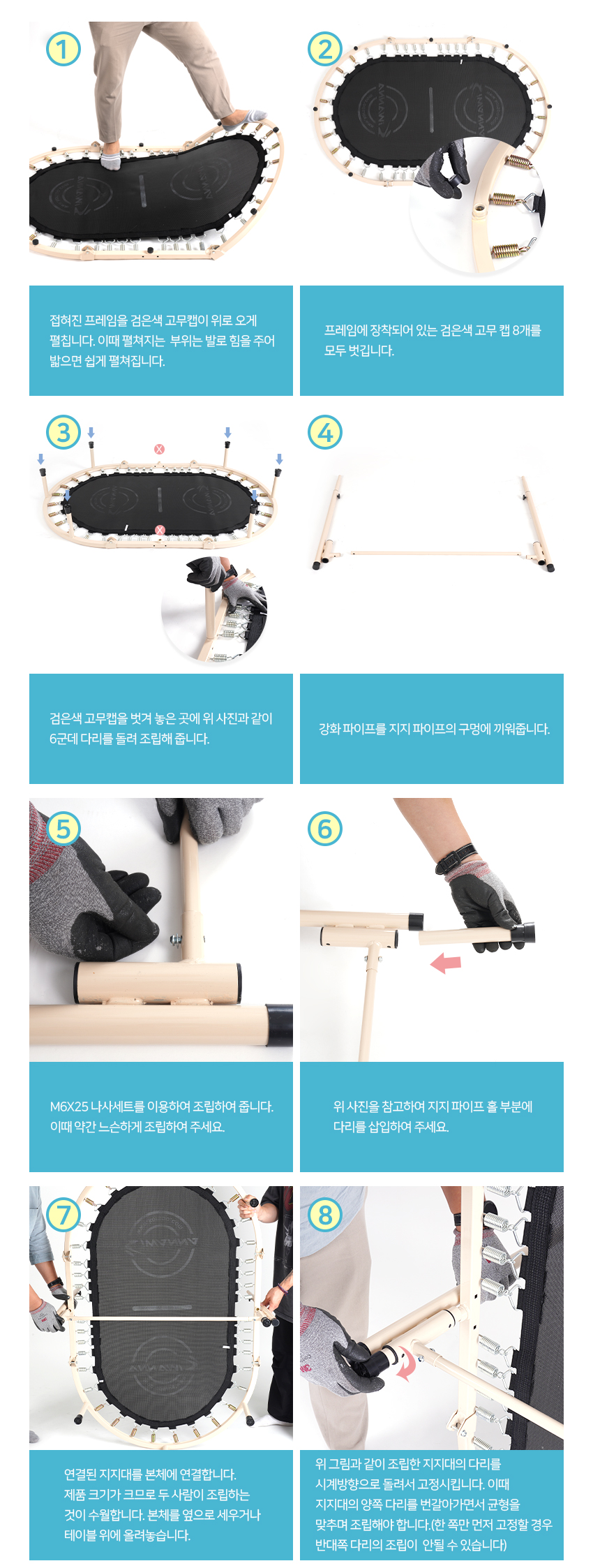 1

2

접혀진 프레임을 검은색 고무캡이 위로 오게 펼칩니다. 이때 펼쳐지는 부위는 발로 힘을 주어 밟으면 쉽게 펼쳐집니다.

프레임에 장착되어 있는 검은색 고무 캡 8개를 모두 벗깁니다.

3

4

검은색 고무캡을 벗겨 놓은 곳에 위 사진과 같이 6군데 다리를 돌려 조립해 줍니다.

강화 파이프를 지지 파이프의 구멍에 끼워줍니다.

5

6

M6X25 나사세트를 이용하여 조립하여 줍니다. 이때 약간 느슨하게 조립하여 주세요.

위 사진을 참고하여 지지 파이프 홀 부분에 다리를 삽입하여 주세요.

7

8

연결된 지지대를 본체에 연결합니다. 제품 크기가 크므로 두 사람이 조립하는 것이 수월합니다. 본체를 옆으로 세우거나 테이블 위에 올려놓습니다.

위 그림과 같이 조립한 지지대의 다리를 시계방향으로 돌려서 고정시킵니다. 이때 지지대의 양쪽 다리를 번갈아가면서 균형을 맞추며 조립해야 합니다.(한 쪽만 먼저 고정할 경우 반대쪽 다리의 조립이 안될 수 있습니다)