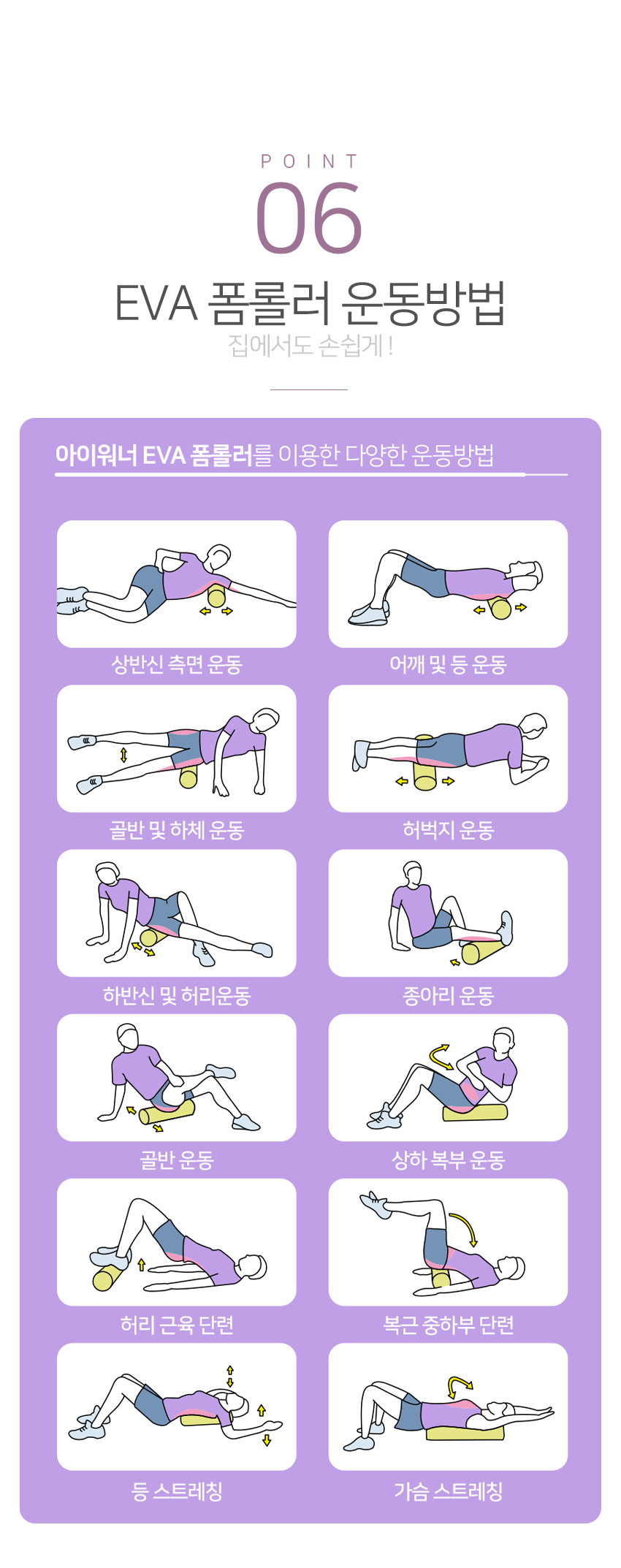 POINT
06
EVA 폼롤러 운동방법
집에서도 손쉽게 !

아이워너 EVA 폼롤러를 이용한 다양한 운동방법

상반신 측면 운동

어깨 및 등 운동

골반 및 하체 운동

허벅지 운동

하반신 및 허리운동

종아리 운동

골반 운동

상하 복부 운동

허리 근육 단련

복근 중하부 단련

등 스트레칭

가슴 스트레칭