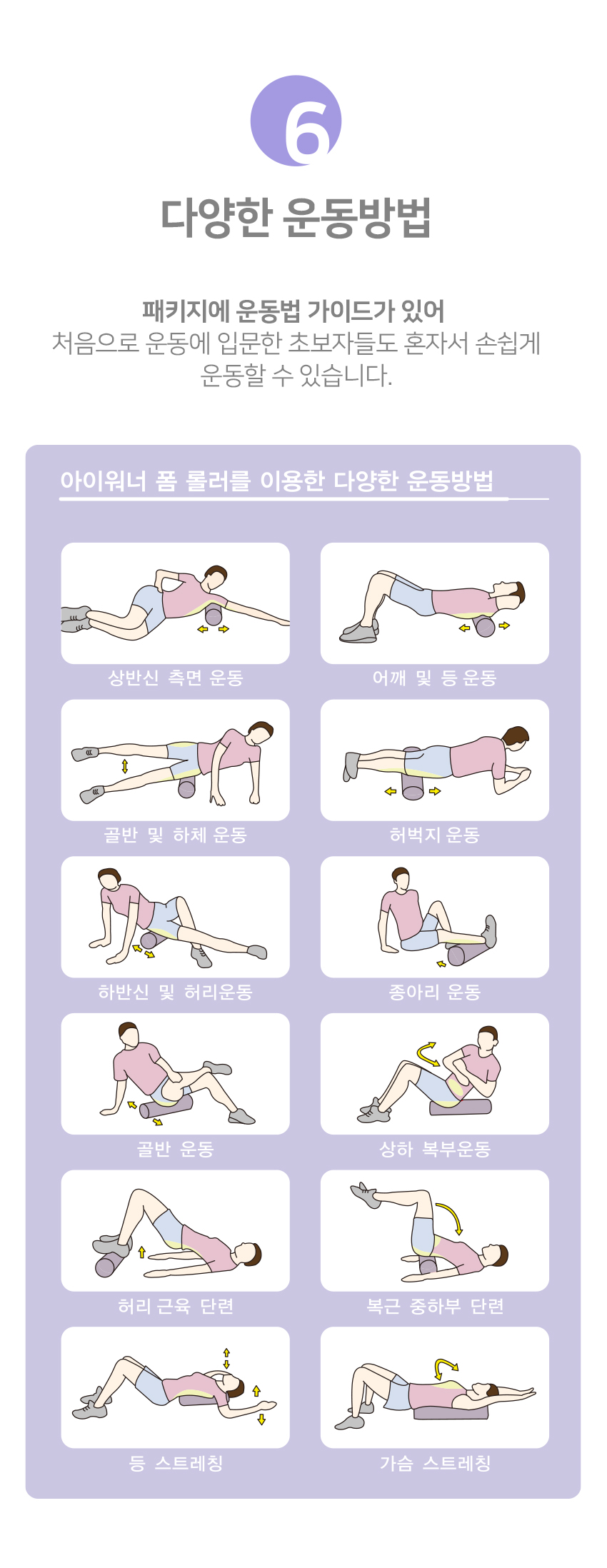 6

다양한 운동방법

패키지에 운동법 가이드가 있어
처음으로 운동에 입문한 초보자들도 혼자서 손쉽게 운동할 수 있습니다.

아이워너 폼 롤러를 이용한 다양한 운동방법

상반신 측면 운동

어깨 및 등 운동

골반 및 하체 운동

허벅지 운동

하반신 및 허리운동

종아리 운동

골반 운동

상하 복부운동

허리 근육 단련

복근 중하부 단련

등 스트레칭

가슴 스트레칭