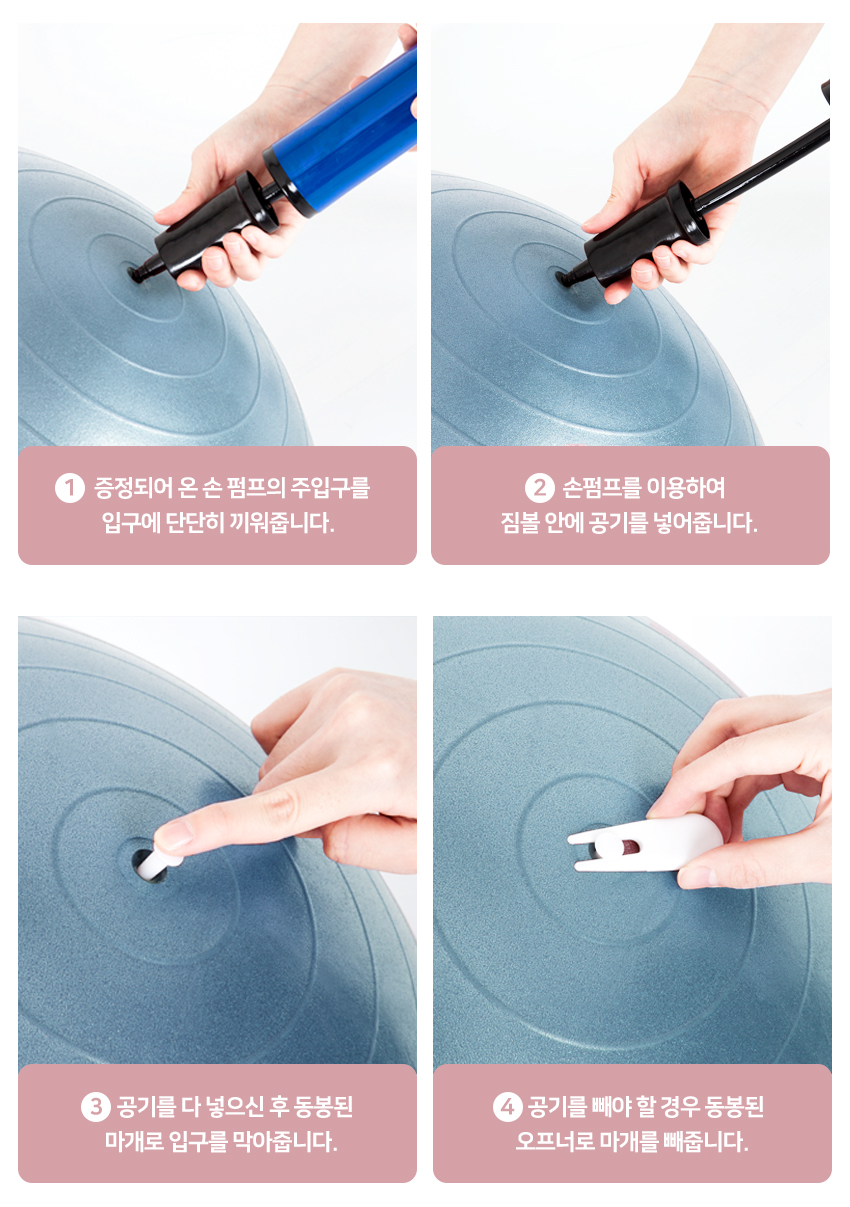 1 증정되어 온 손 펌프의 주입구를 입구에 단단히 끼워줍니다.

2 손펌프를 이용하여 짐볼 안에 공기를 넣어줍니다.

3 공기를 다 넣으신 후 동봉된 마개로 입구를 막아줍니다.

4 공기를 빼야 할 경우 동봉된 오프너로 마개를 빼줍니다.