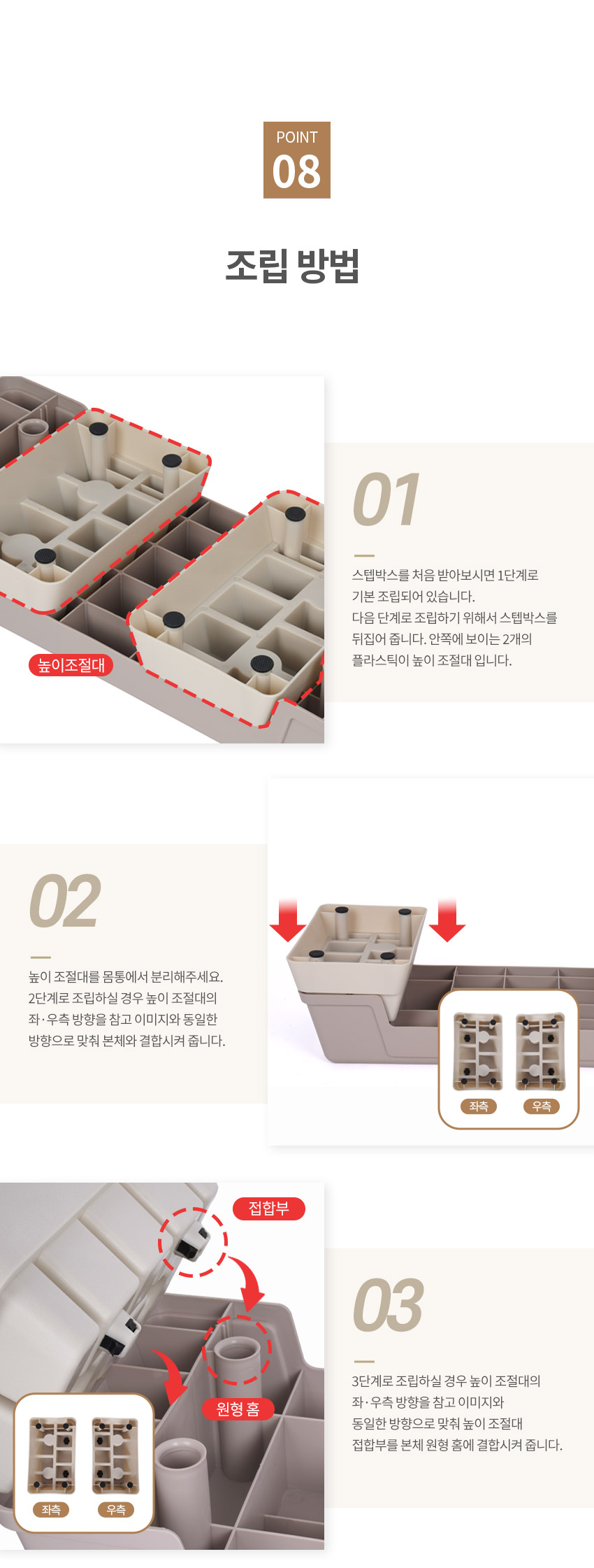 POINT
08

조립 방법

높이조절대

01

스텝박스를 처음 받아보시면 1단계로 기본 조립되어 있습니다.
다음 단계로 조립하기 위해서 스텝박스를 뒤집어 줍니다. 안쪽에 보이는 2개의 플라스틱이 높이 조절대 입니다.

02

높이 조절대를 몸통에서 분리해주세요.
2단계로 조립하실 경우 높이 조절대의 좌·우측 방향을 참고 이미지와 동일한 방향으로 맞춰 본체와 결합시켜 줍니다.

좌측
우측

접합부
원형 홈
좌측
우측

03

3단계로 조립하실 경우 높이 조절대의 좌·우측 방향을 참고 이미지와 동일한 방향으로 맞춰 높이 조절대 접합부를 본체 원형 홈에 결합시켜 줍니다.