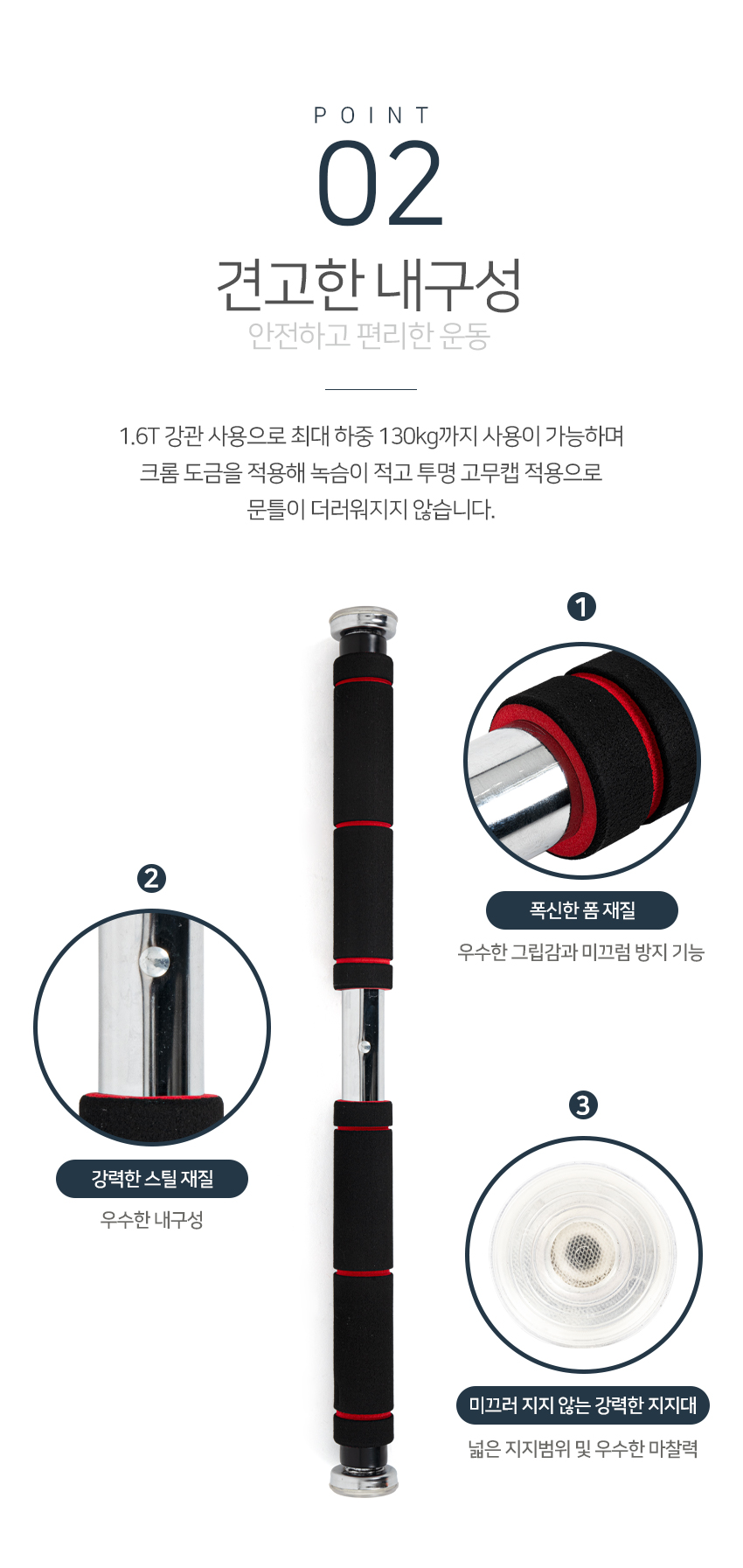 POINT
02
견고한 내구성
안전하고 편리한 운동

1.6T 강관 사용으로 최대 하중 130kg까지 사용이 가능하며
크롬 도금을 적용해 녹슴이 적고 투명 고무캡 적용으로
문틀이 더러워지지 않습니다.

1
폭신한 폼 재질
우수한 그립감과 미끄럼 방지 기능

2
강력한 스틸 재질
우수한 내구성

3
미끄러 지지 않는 강력한 지지대
넓은 지지범위 및 우수한 마찰력