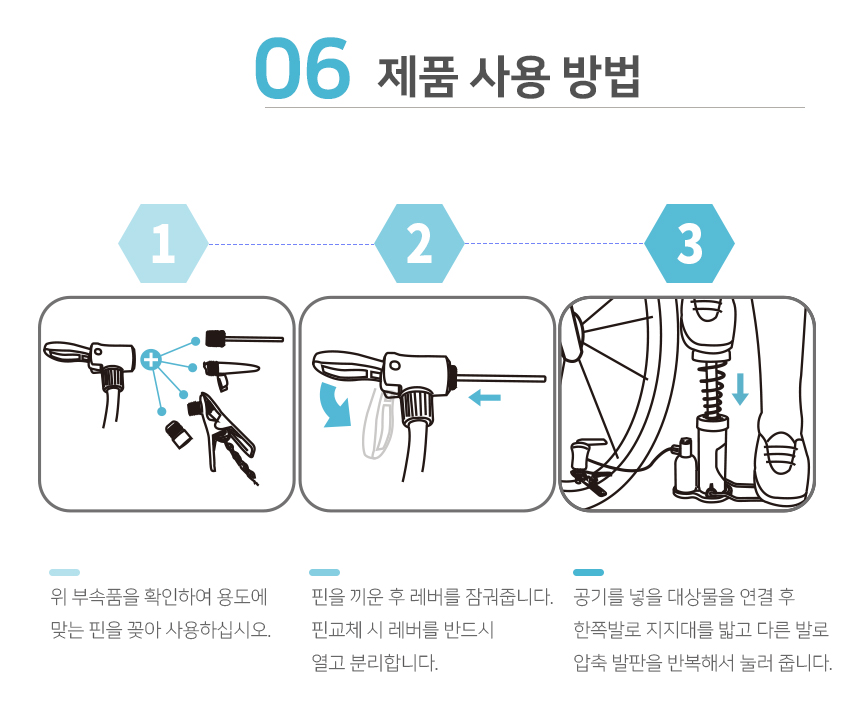 06 제품 사용 방법

1

2

3

위 부속품을 확인하여 용도에 맞는 핀을 꽂아 사용하십시오.

핀을 끼운 후 레버를 잠궈줍니다. 핀교체 시 레버를 반드시 열고 분리합니다.

공기를 넣을 대상물을 연결 후 한쪽발로 지지대를 밟고 다른 발로 압축 발판을 반복해서 눌러 줍니다.