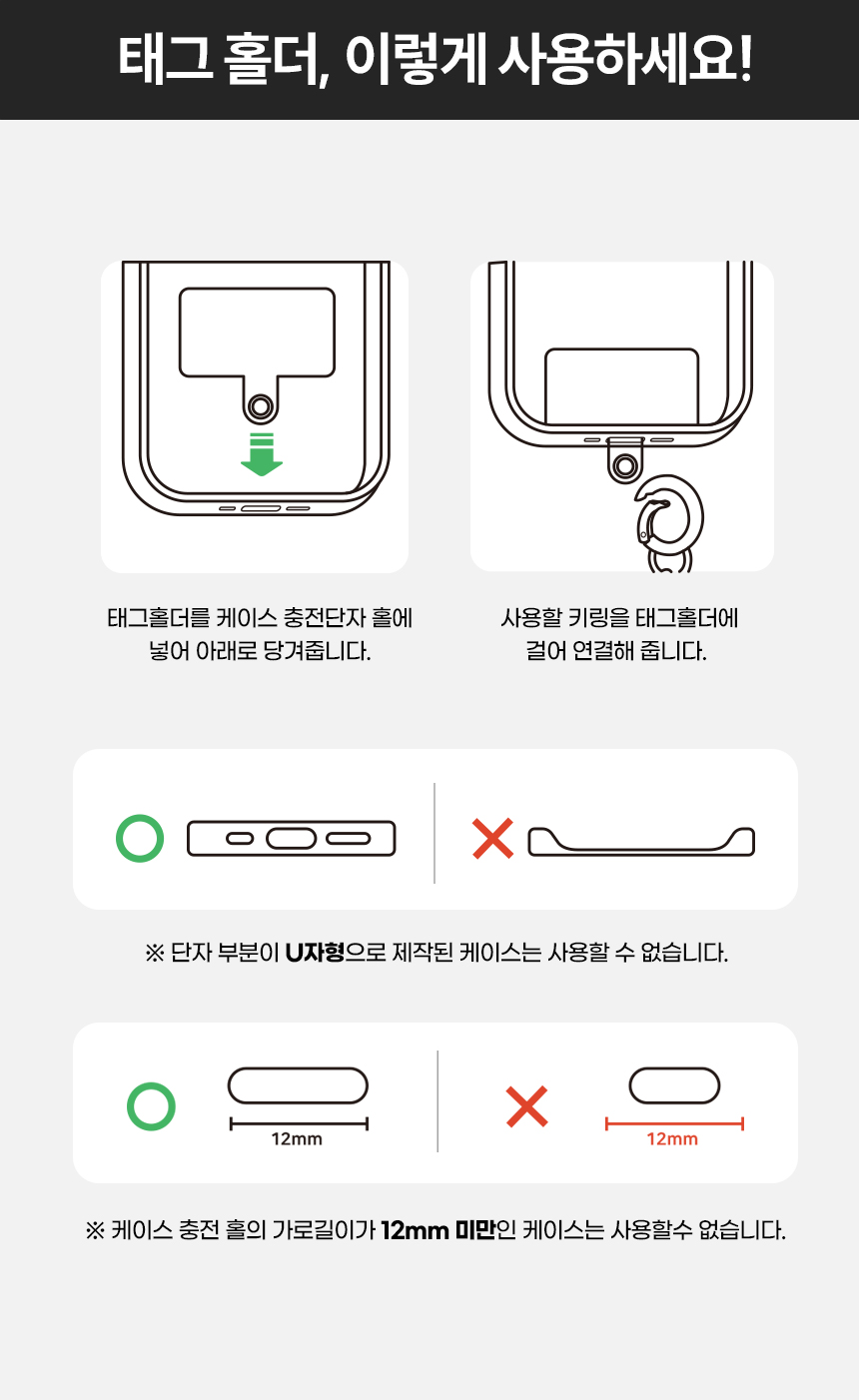 태그 홀더, 이렇게 사용하세요!

태그홀더를 케이스 충전단자 홀에 넣어 아래로 당겨줍니다.

사용할 키링을 태그홀더에 걸어 연결해 줍니다.

※ 단자 부분이 U자형으로 제작된 케이스는 사용할 수 없습니다.

12mm

12mm

※ 케이스 충전 홀의 가로길이가 12mm 미만인 케이스는 사용할수 없습니다.