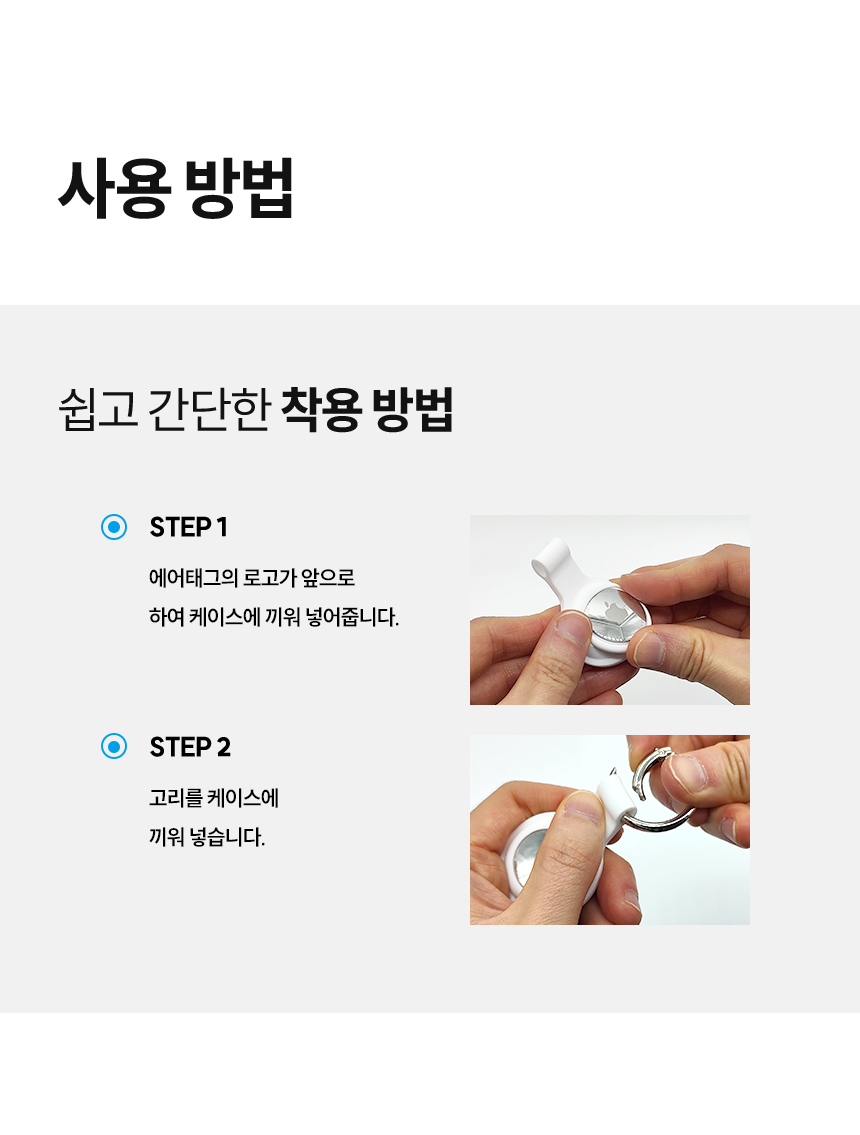 사용 방법

쉽고 간단한 착용 방법

STEP 1

에어태그의 로고가 앞으로
하여 케이스에 끼워 넣어줍니다.

STEP 2

고리를 케이스에
끼워 넣습니다.