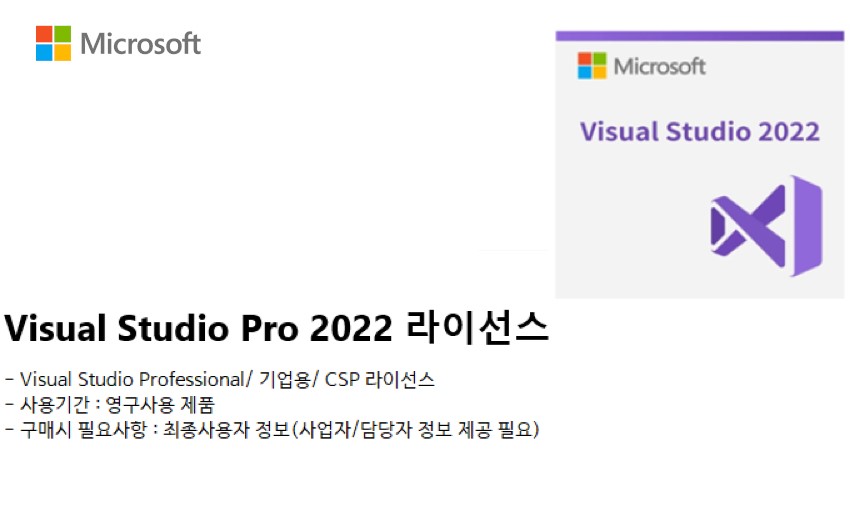 Microsoft

Microsoft

Visual Studio 2022

Visual Studio Pro 2022 라이선스

- Visual Studio Professional/ 기업용/ CSP 라이선스
- 사용기간 : 영구사용 제품
- 구매시 필요사항 : 최종사용자 정보(사업자/담당자 정보 제공 필요)