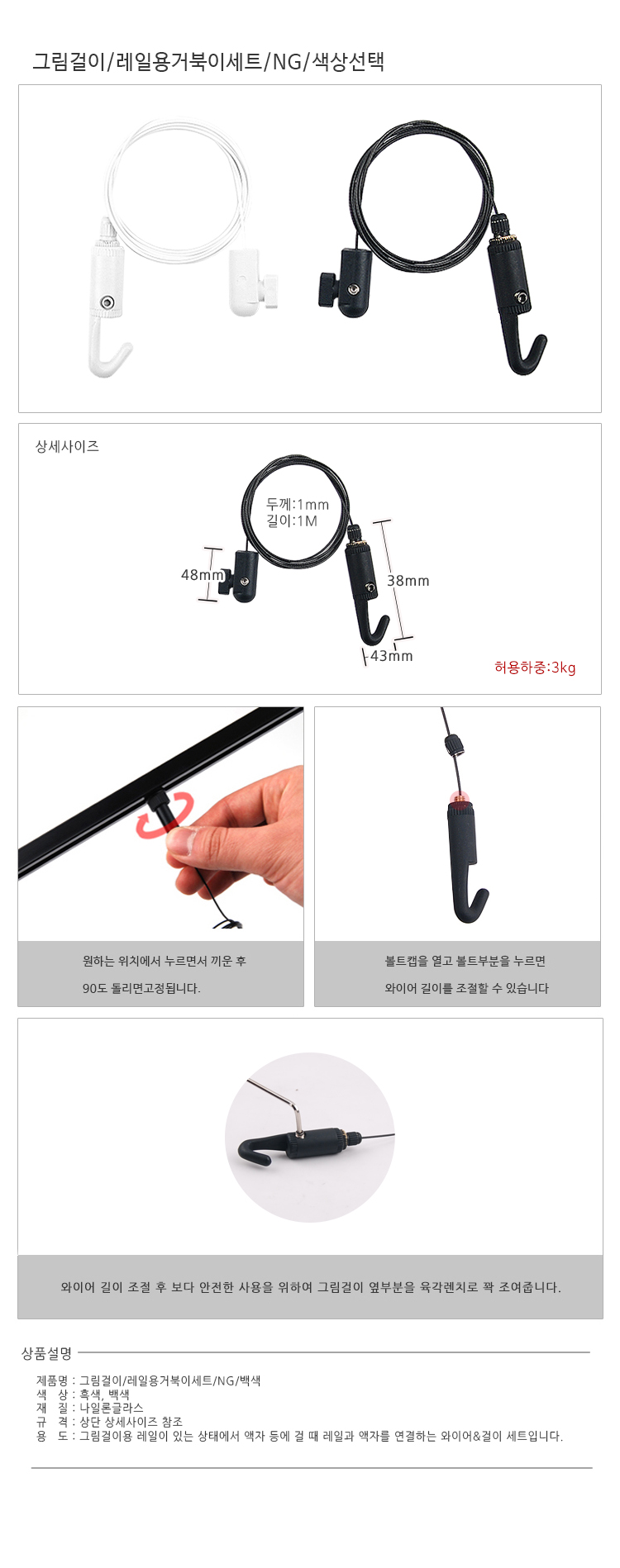 그림걸이/레일용거북이세트/NG/색상선택

상세사이즈

두께:1mm
길이:1M

48mm

38mm

43mm

허용하중:3kg

원하는 위치에서 누르면서 끼운 후

90도 돌리면고정됩니다.

볼트캡을 열고 볼트부분을 누르면

와이어 길이를 조절할 수 있습니다

와이어 길이 조절 후 보다 안전한 사용을 위하여 그림걸이 옆부분을 육각렌치로 꽉 조여줍니다.

상품설명

제품명 : 그림걸이/레일용거북이세트/NG/백색
색 상 : 흑색, 백색
재 질 : 나일론글라스
규 격 : 상단 상세사이즈 참조
용 도 : 그림걸이용 레일이 있는 상태에서 액자 등에 걸 때 레일과 액자를 연결하는 와이어&걸이 세트입니다.