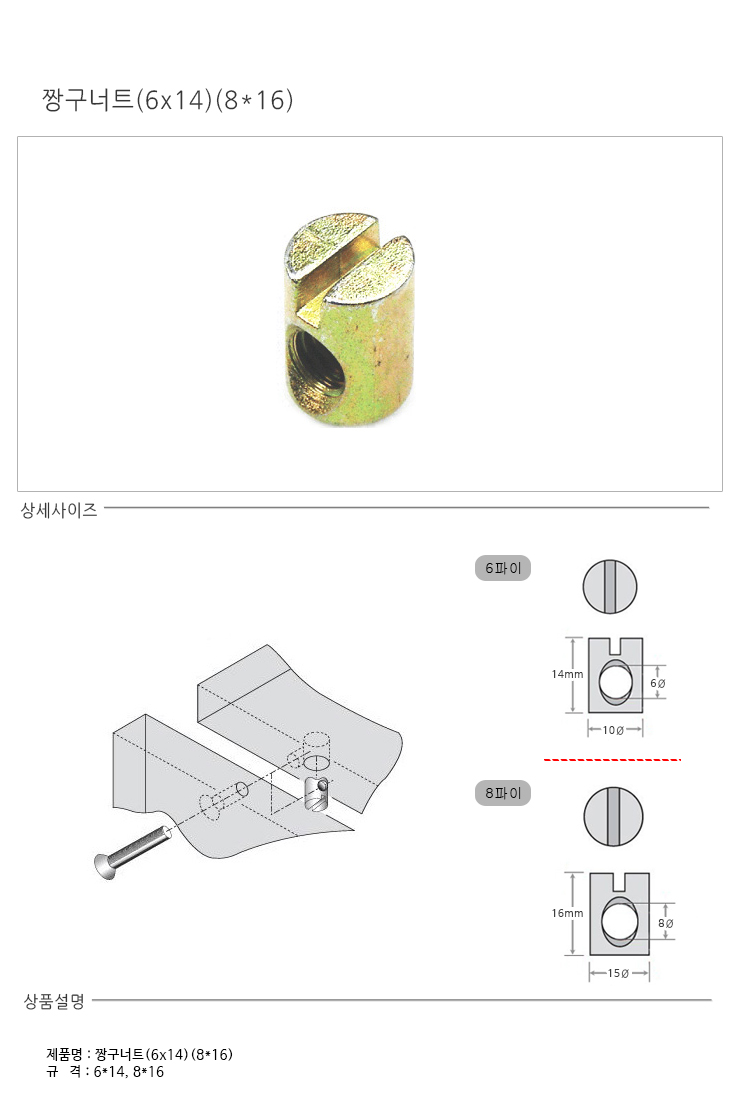 짱구너트(6x14)(8*16)

상세사이즈

6파이

14mm

6Ø

10Ø

8파이

16mm

8Ø

15Ø

상품설명

제품명 : 짱구너트(6x14)(8*16)
규 격 : 6*14, 8*16