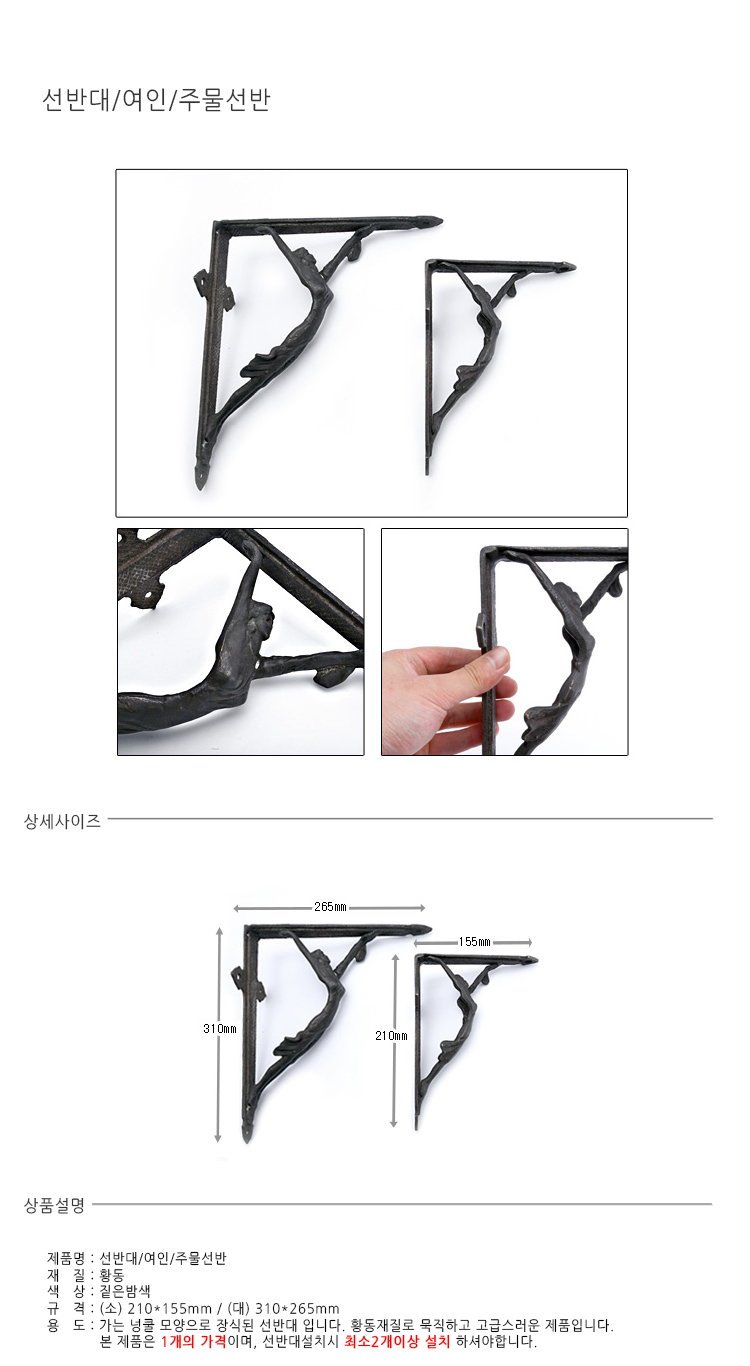 선반대/여인/주물선반

상세사이즈

265mm

155mm

310mm

210mm

상품설명

제품명 : 선반대/여인/주물선반
재 질 : 황동
색 상 : 짙은밤색
규 격 : (소) 210*155mm / (대) 310*265mm
용 도 : 가는 넝쿨 모양으로 장식된 선반대 입니다. 황동재질로 묵직하고 고급스러운 제품입니다.
본 제품은 1개의 가격이며, 선반대설치시 최소2개이상 설치 하셔야합니다.