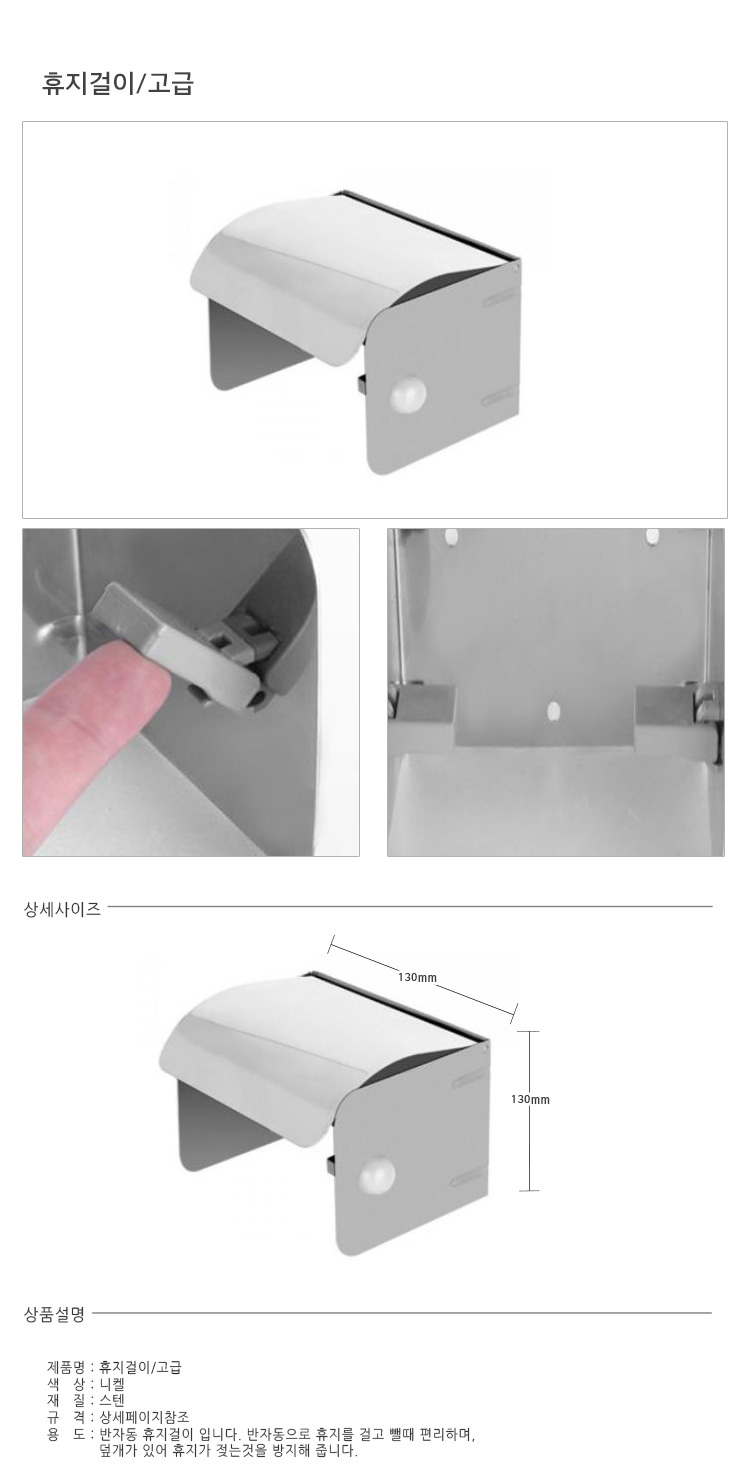 휴지걸이/고급

상세사이즈

130mm

130mm

상품설명

제품명 : 휴지걸이/고급
색 상 : 니켈
재 질 : 스텐
규 격 : 상세페이지참조
용 도 : 반자동 휴지걸이 입니다. 반자동으로 휴지를 걸고 뺄때 편리하며, 덮개가 있어 휴지가 젖는것을 방지해 줍니다.