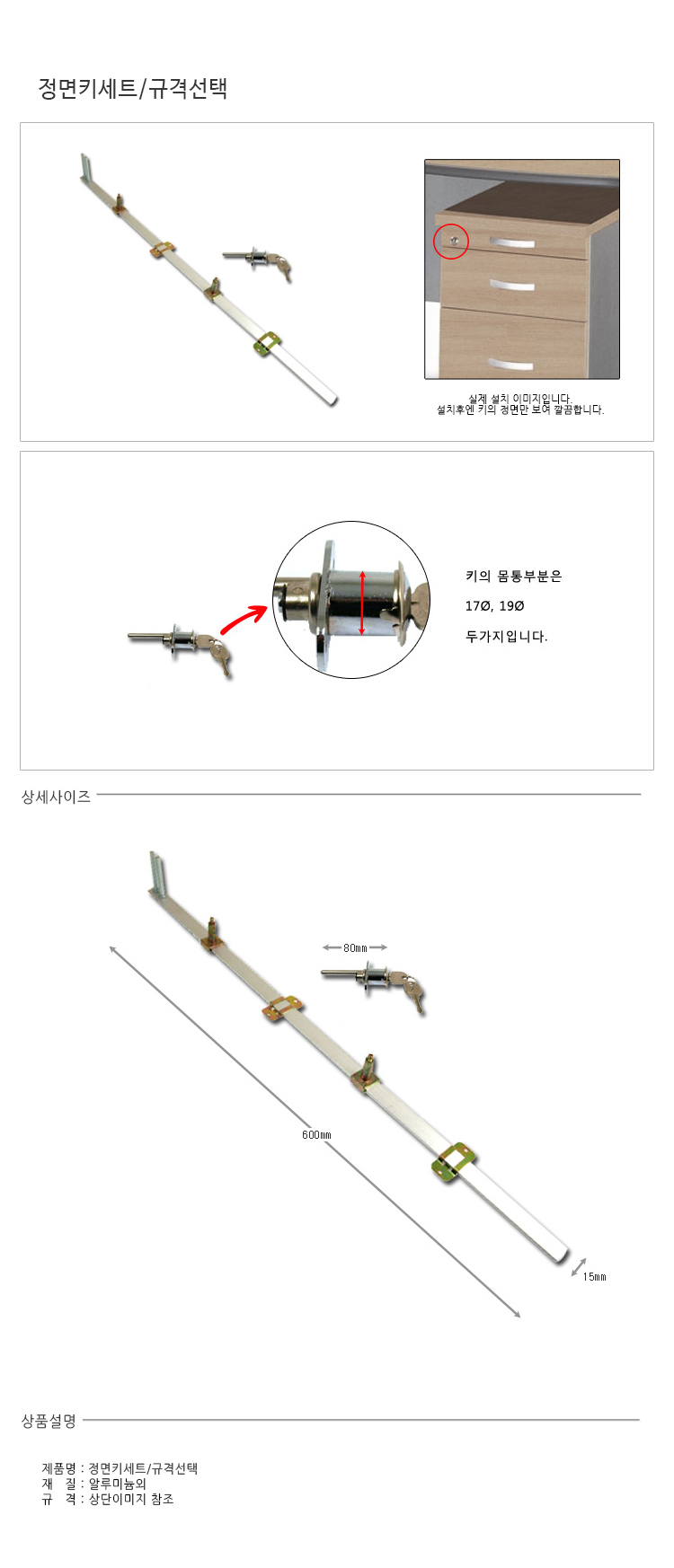 정면키세트/규격선택

실제 설치 이미지입니다.
설치후엔 키의 정면만 보여 깔끔합니다.

키의 몸통부분은

17Ø, 19Ø

두가지입니다.

상세사이즈

80mm

600mm

15mm

상품설명

제품명 : 정면키세트/규격선택
재 질 : 알루미늄외
규 격 : 상단이미지 참조