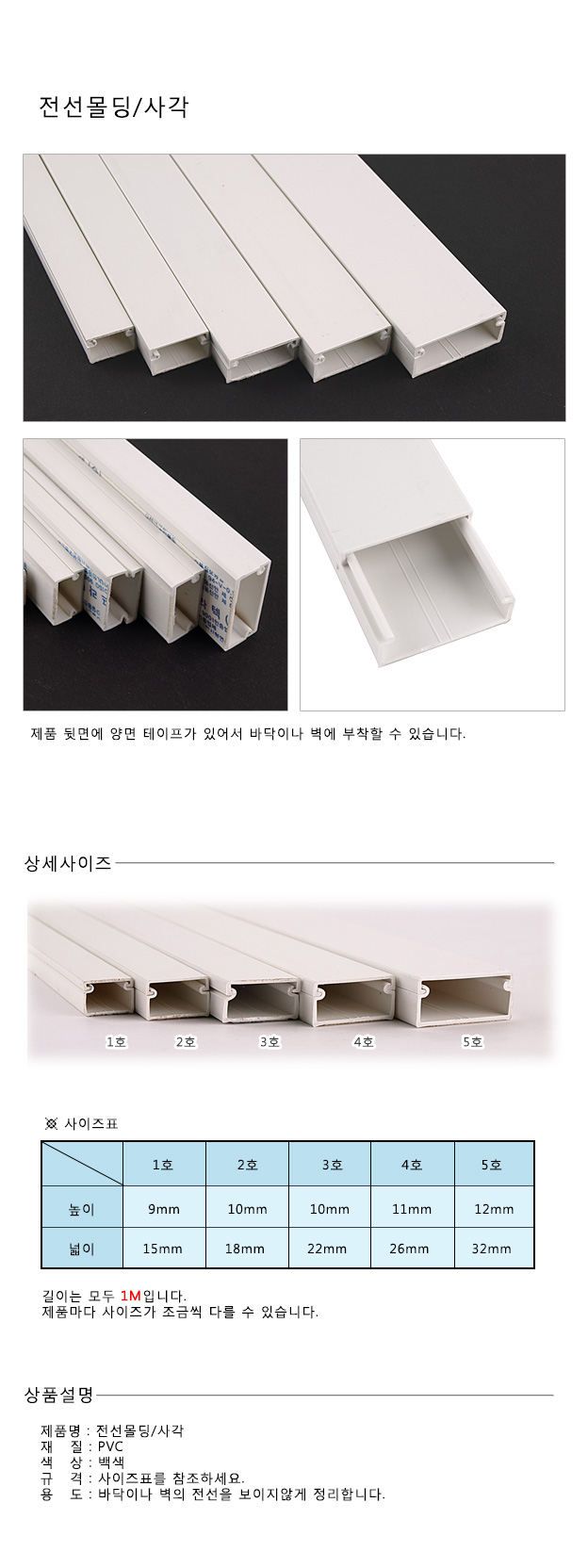 전선몰딩/사각

제품 뒷면에 양면 테이프가 있어서 바닥이나 벽에 부착할 수 있습니다.

상세사이즈

1호 2호 3호 4호 5호

※ 사이즈표

| | 1호 | 2호 | 3호 | 4호 | 5호 |
|---|---|---|---|---|---|
| 높이 | 9mm | 10mm | 10mm | 11mm | 12mm |
| 넓이 | 15mm | 18mm | 22mm | 26mm | 32mm |

길이는 모두 1M입니다.
제품마다 사이즈가 조금씩 다를 수 있습니다.

상품설명

제품명 : 전선몰딩/사각
재 질 : PVC
색 상 : 백색
규 격 : 사이즈표를 참조하세요.
용 도 : 바닥이나 벽의 전선을 보이지않게 정리합니다.