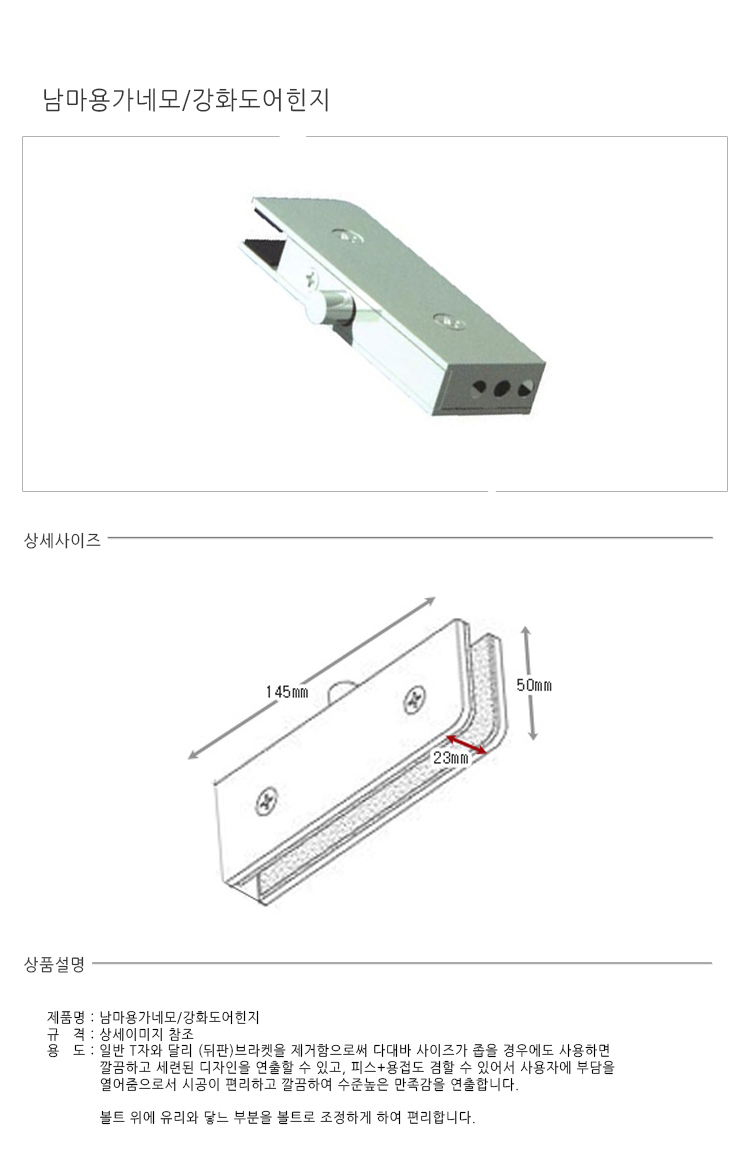 남마용가네모/강화도어힌지

상세사이즈

145㎜

50㎜

23㎜

상품설명

제품명 : 남마용가네모/강화도어힌지
규 격 : 상세이미지 참조
용 도 : 일반 T자와 달리 (뒤판)브라켓을 제거함으로써 다대바 사이즈가 좁을 경우에도 사용하면 깔끔하고 세련된 디자인을 연출할 수 있고, 피스+용접도 겸할 수 있어서 사용자에 부담을 덜어줌으로서 시공이 편리하고 깔끔하여 수준높은 만족감을 연출합니다.

볼트 위에 유리와 닿느 부분을 볼트로 조정하게 하여 편리합니다.