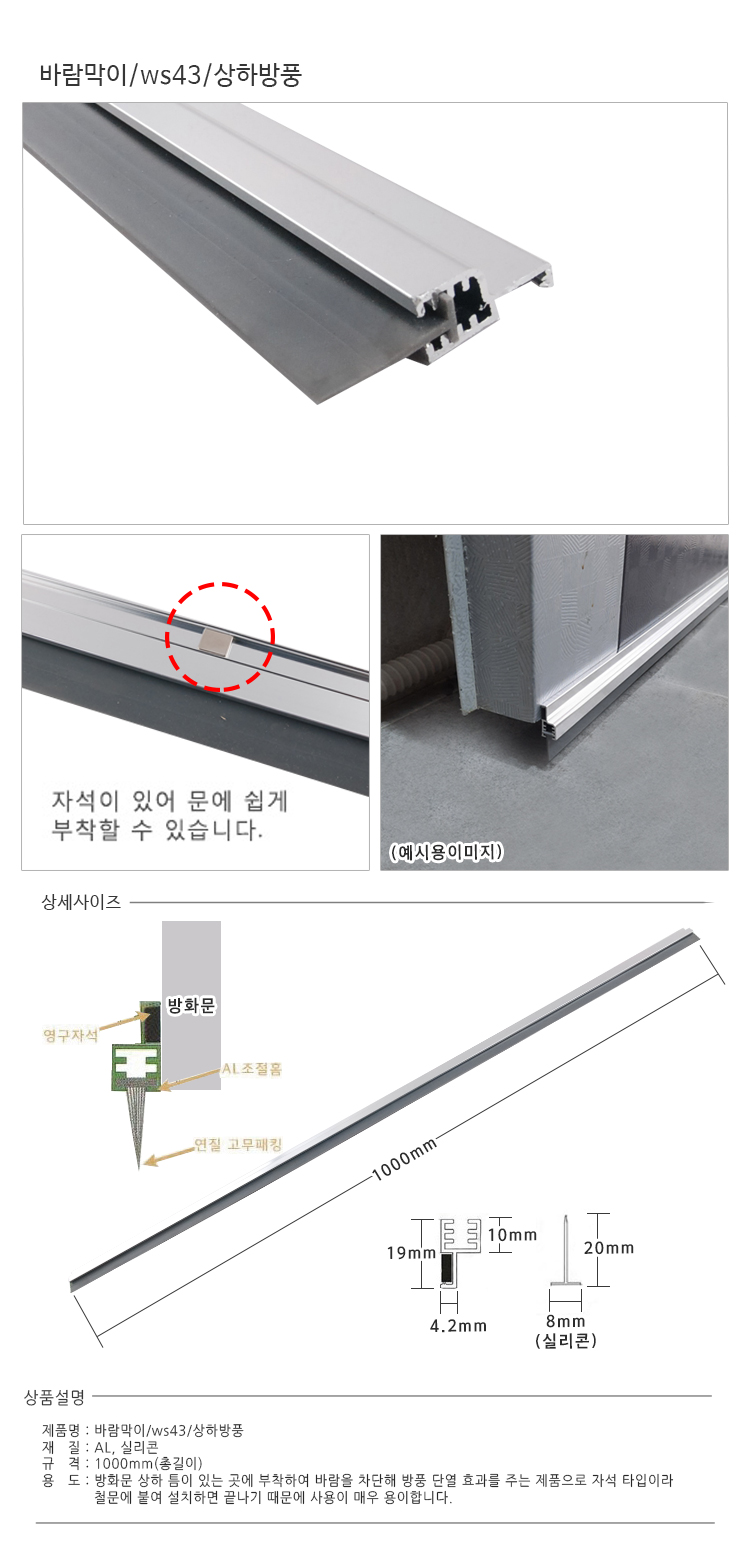 바람막이/ws43/상하방풍

자석이 있어 문에 쉽게 부착할 수 있습니다.

(예시용이미지)

상세사이즈

방화문

영구자석

AL조절홈

연질 고무패킹

1000mm

19mm

10mm

4.2mm

20mm

8mm
(실리콘)

상품설명

제품명 : 바람막이/ws43/상하방풍
재 질 : AL, 실리콘
규 격 : 1000mm(총길이)
용 도 : 방화문 상하 틈이 있는 곳에 부착하여 바람을 차단해 방풍 단열 효과를 주는 제품으로 자석 타입이라 철문에 붙여 설치하면 끝나기 때문에 사용이 매우 용이합니다.