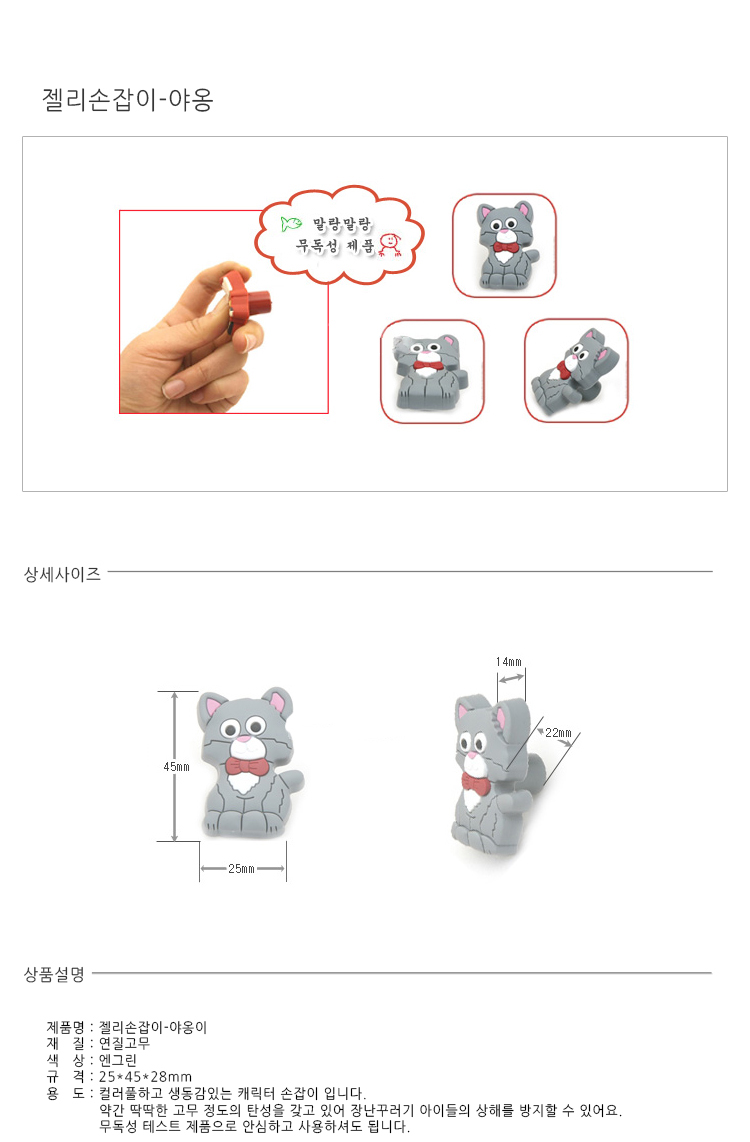 젤리손잡이-야옹

말랑말랑
무독성 제품

상세사이즈

45mm
25mm
14mm
22mm

상품설명

제품명 : 젤리손잡이-야옹이
재　질 : 연질고무
색　상 : 엔그린
규　격 : 25*45*28mm
용　도 : 컬러풀하고 생동감있는 캐릭터 손잡이 입니다.
약간 딱딱한 고무 정도의 탄성을 갖고 있어 장난꾸러기 아이들의 상해를 방지할 수 있어요.
무독성 테스트 제품으로 안심하고 사용하셔도 됩니다.