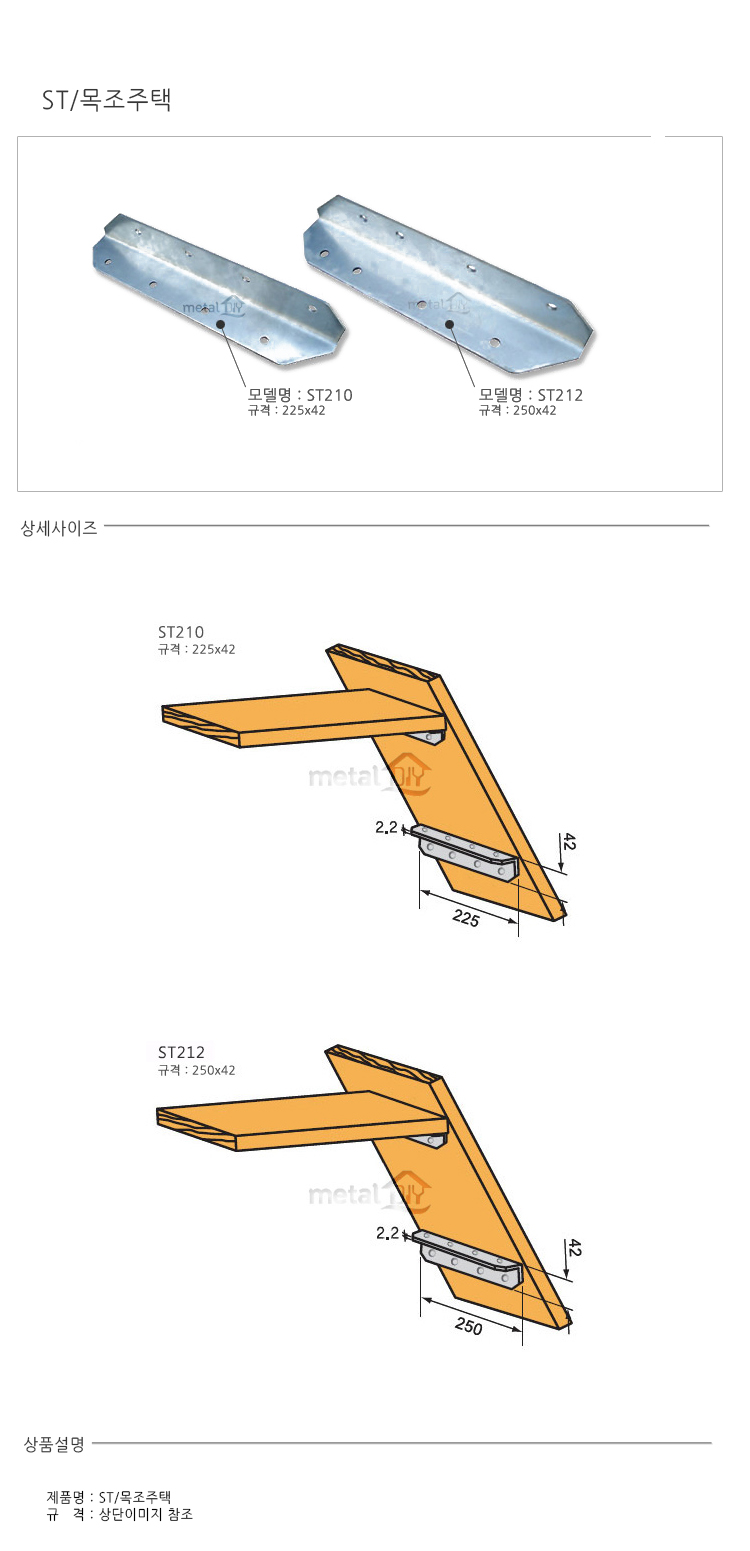 ST/목조주택

metal DIY

metal DIY

모델명 : ST210
규격 : 225x42

모델명 : ST212
규격 : 250x42

상세사이즈

ST210
규격 : 225x42

metal DIY

2.2

42

225

ST212
규격 : 250x42

metal DIY

2.2

42

250

상품설명

제품명 : ST/목조주택
규 격 : 상단이미지 참조