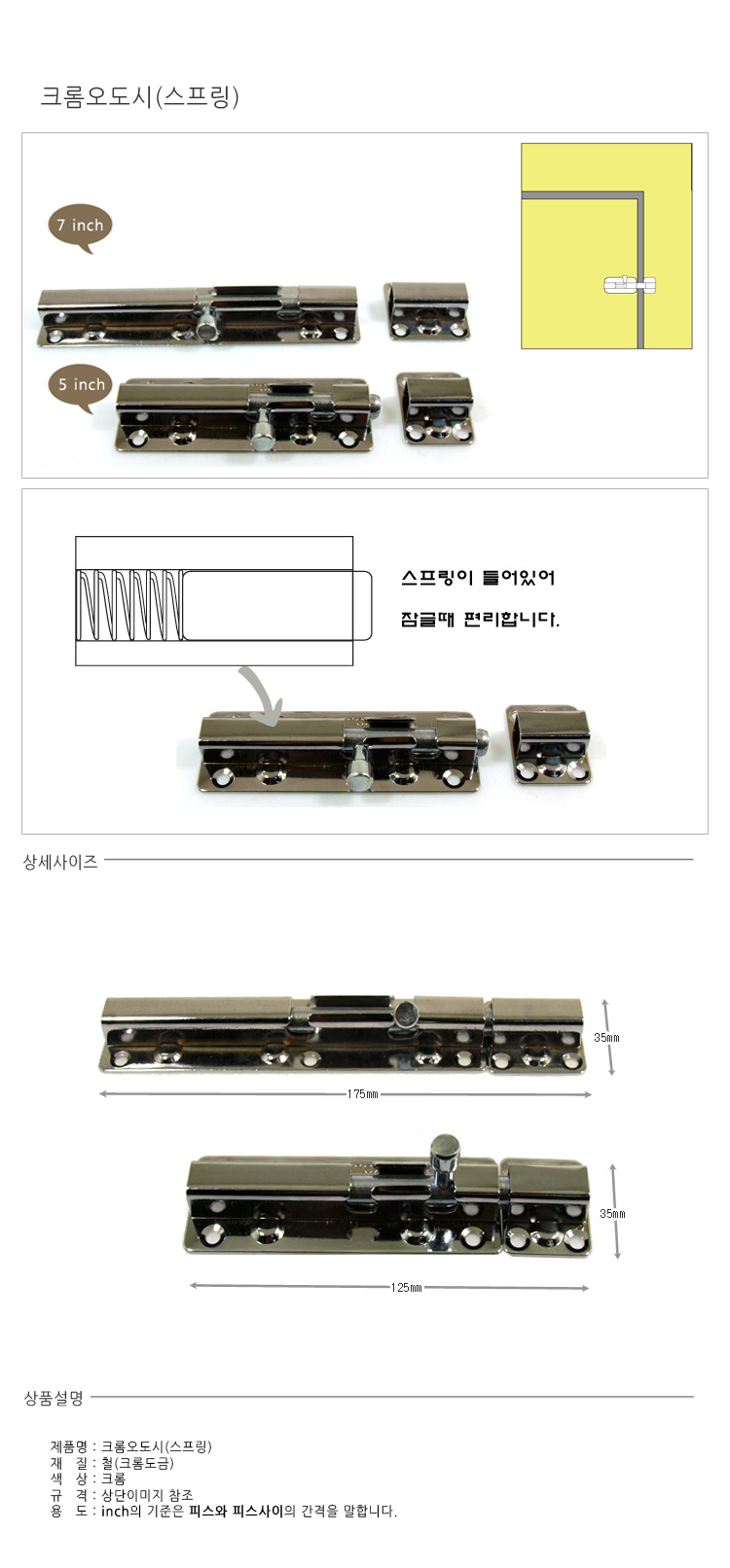 크롬오도시(스프링)

7 inch

5 inch

스프링이 들어있어

잠글때 편리합니다.

상세사이즈

35mm

175mm

35mm

125mm

상품설명

제품명 : 크롬오도시(스프링)
재 질 : 철(크롬도금)
색 상 : 크롬
규 격 : 상단이미지 참조
용 도 : inch의 기준은 피스와 피스사이의 간격을 말합니다.