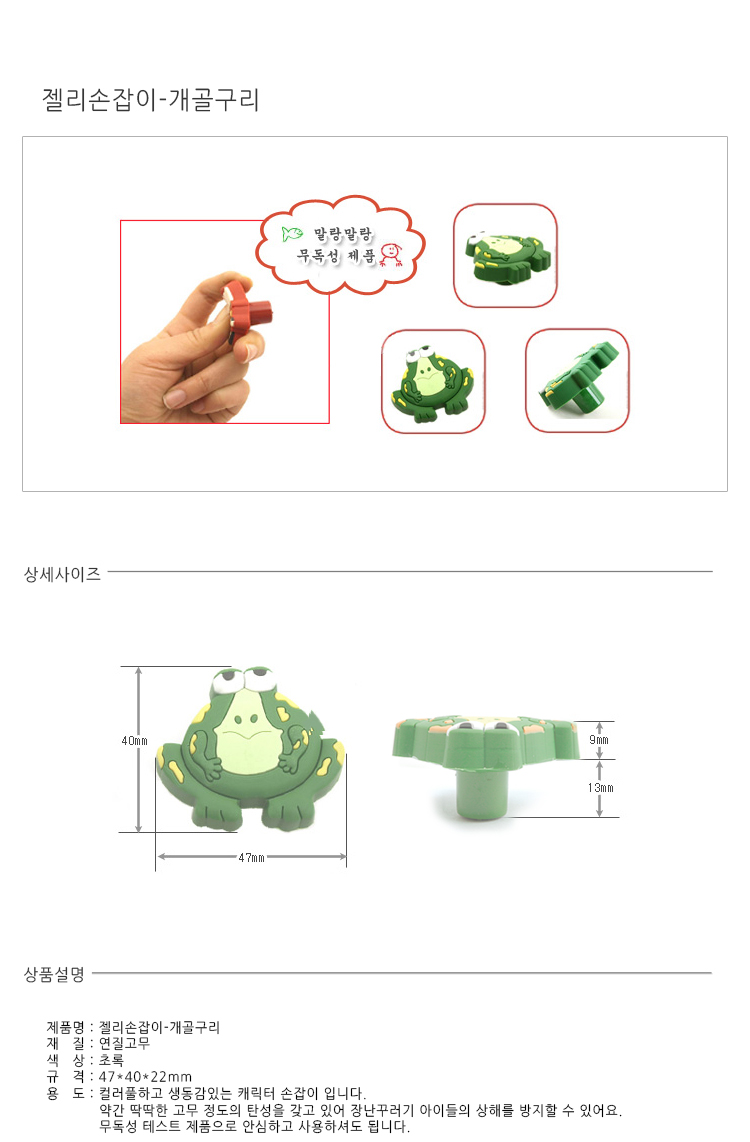 젤리손잡이-개골구리

말랑말랑
무독성 제품

상세사이즈

40mm

47mm

9mm

13mm

상품설명

제품명 : 젤리손잡이-개골구리
재 질 : 연질고무
색 상 : 초록
규 격 : 47*40*22mm
용 도 : 컬러풀하고 생동감있는 캐릭터 손잡이 입니다.
약간 딱딱한 고무 정도의 탄성을 갖고 있어 장난꾸러기 아이들의 상해를 방지할 수 있어요.
무독성 테스트 제품으로 안심하고 사용하셔도 됩니다.