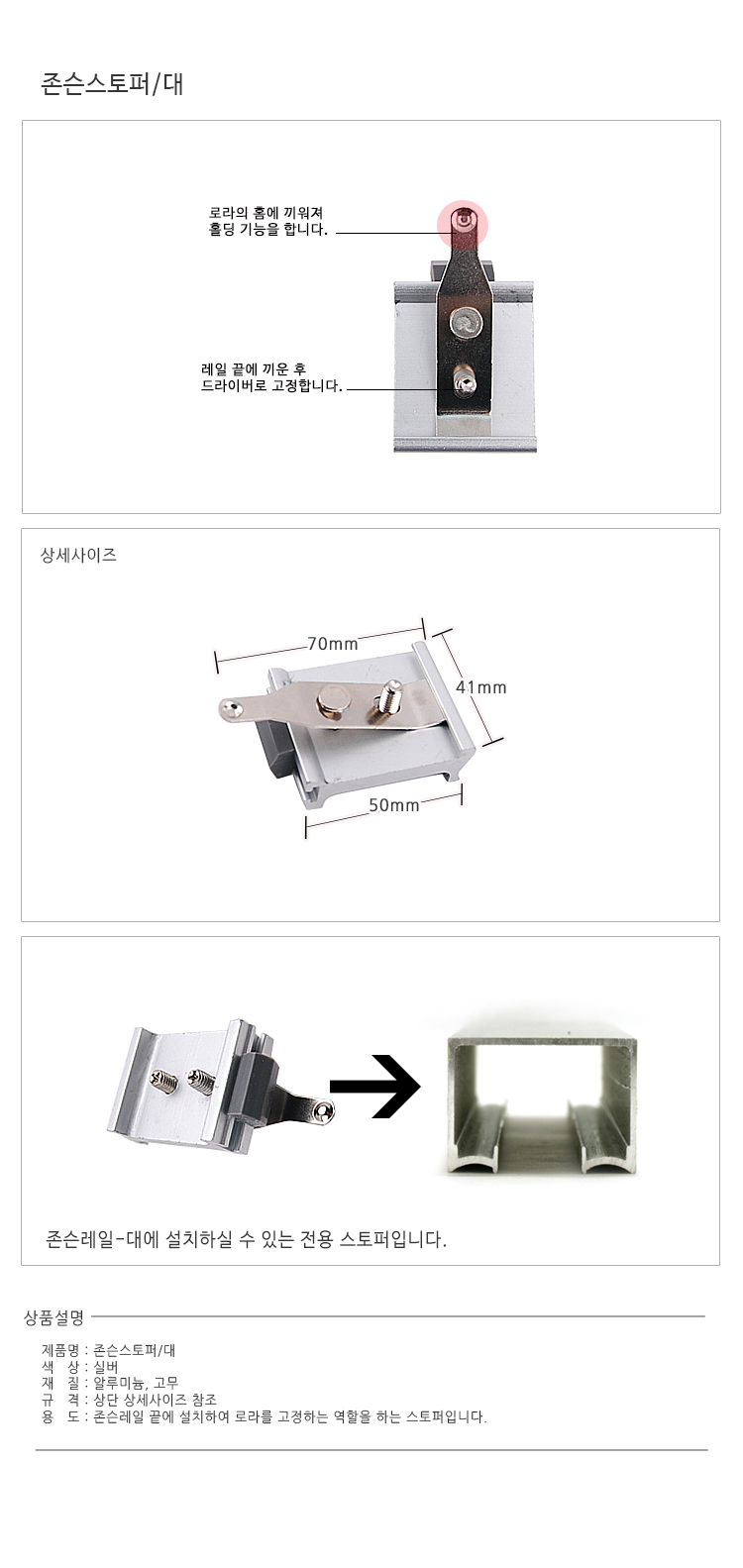 존슨스토퍼/대

로라의 홈에 끼워져
홀딩 기능을 합니다.

레일 끝에 끼운 후
드라이버로 고정합니다.

상세사이즈

70mm

41mm

50mm

존슨레일-대에 설치하실 수 있는 전용 스토퍼입니다.

상품설명

제품명 : 존슨스토퍼/대
색 상 : 실버
재 질 : 알루미늄, 고무
규 격 : 상단 상세사이즈 참조
용 도 : 존슨레일 끝에 설치하여 로라를 고정하는 역할을 하는 스토퍼입니다.