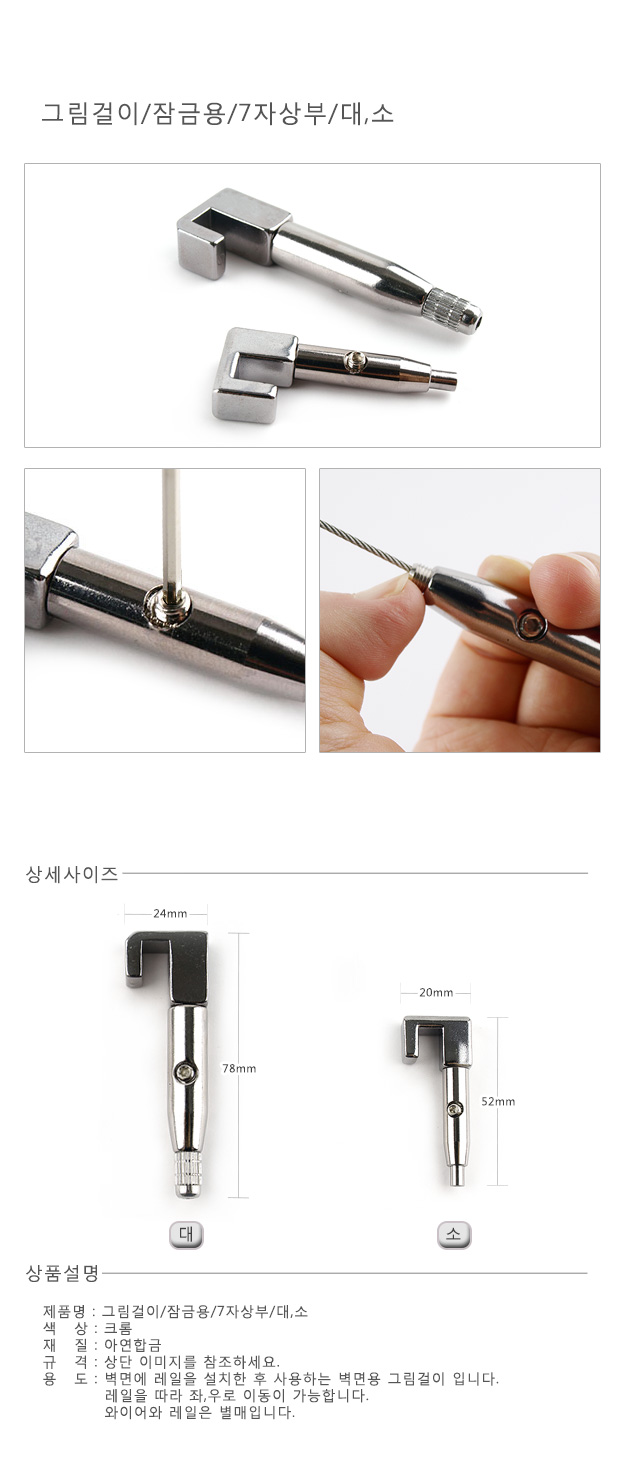 그림걸이/잠금용/7자상부/대,소

상세사이즈

24mm

78mm

20mm

52mm

대

소

상품설명

제품명 : 그림걸이/잠금용/7자상부/대,소
색 상 : 크롬
재 질 : 아연합금
규 격 : 상단 이미지를 참조하세요.
용 도 : 벽면에 레일을 설치한 후 사용하는 벽면용 그림걸이 입니다.
레일을 따라 좌,우로 이동이 가능합니다.
와이어와 레일은 별매입니다.