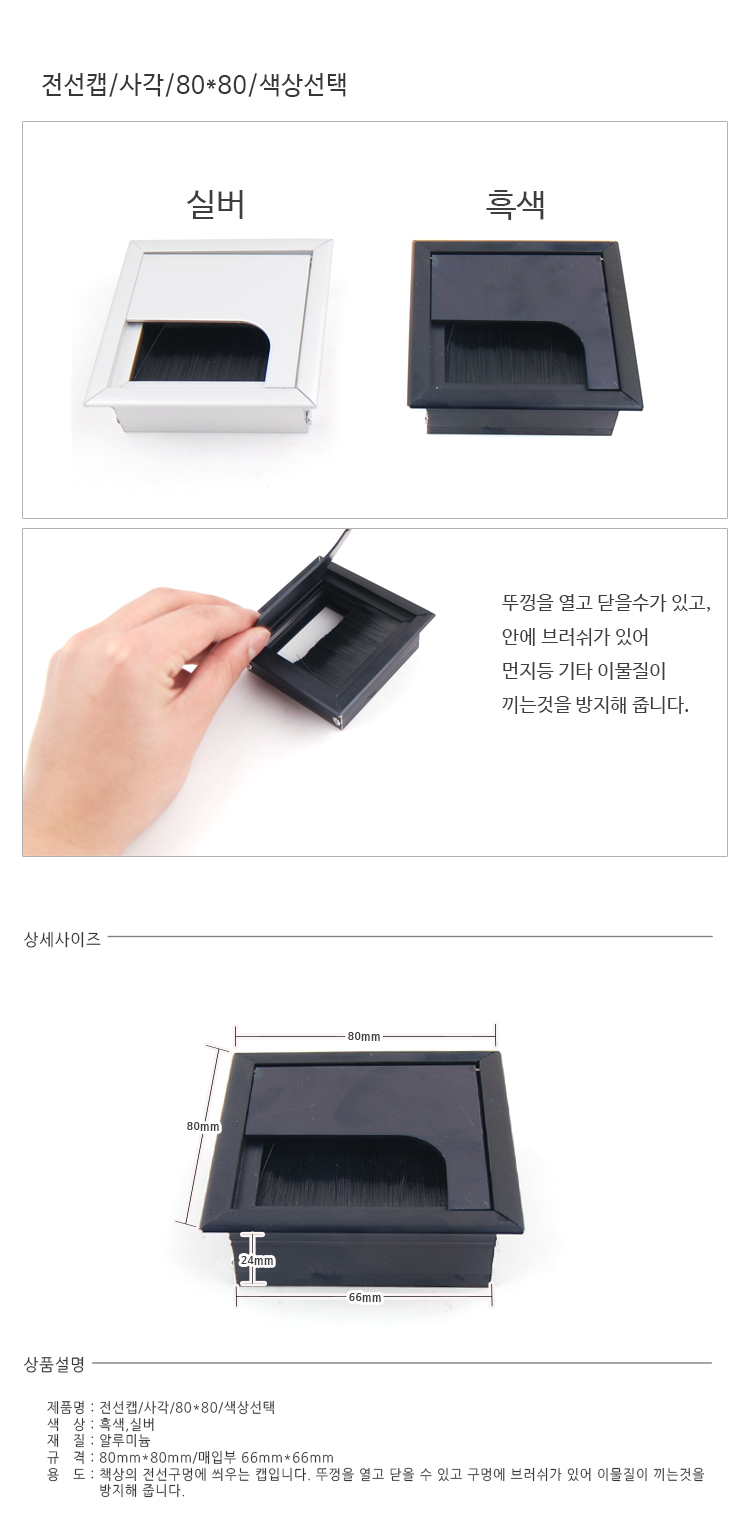 전선캡/사각/80*80/색상선택

실버

흑색

뚜껑을 열고 닫을수가 있고,
안에 브러쉬가 있어
먼지등 기타 이물질이
끼는것을 방지해 줍니다.

상세사이즈

80mm

80mm

24mm

66mm

상품설명

제품명 : 전선캡/사각/80*80/색상선택
색 상 : 흑색,실버
재 질 : 알루미늄
규 격 : 80mm*80mm/매입부 66mm*66mm
용 도 : 책상의 전선구멍에 씌우는 캡입니다. 뚜껑을 열고 닫을 수 있고 구멍에 브러쉬가 있어 이물질이 끼는것을 방지해 줍니다.