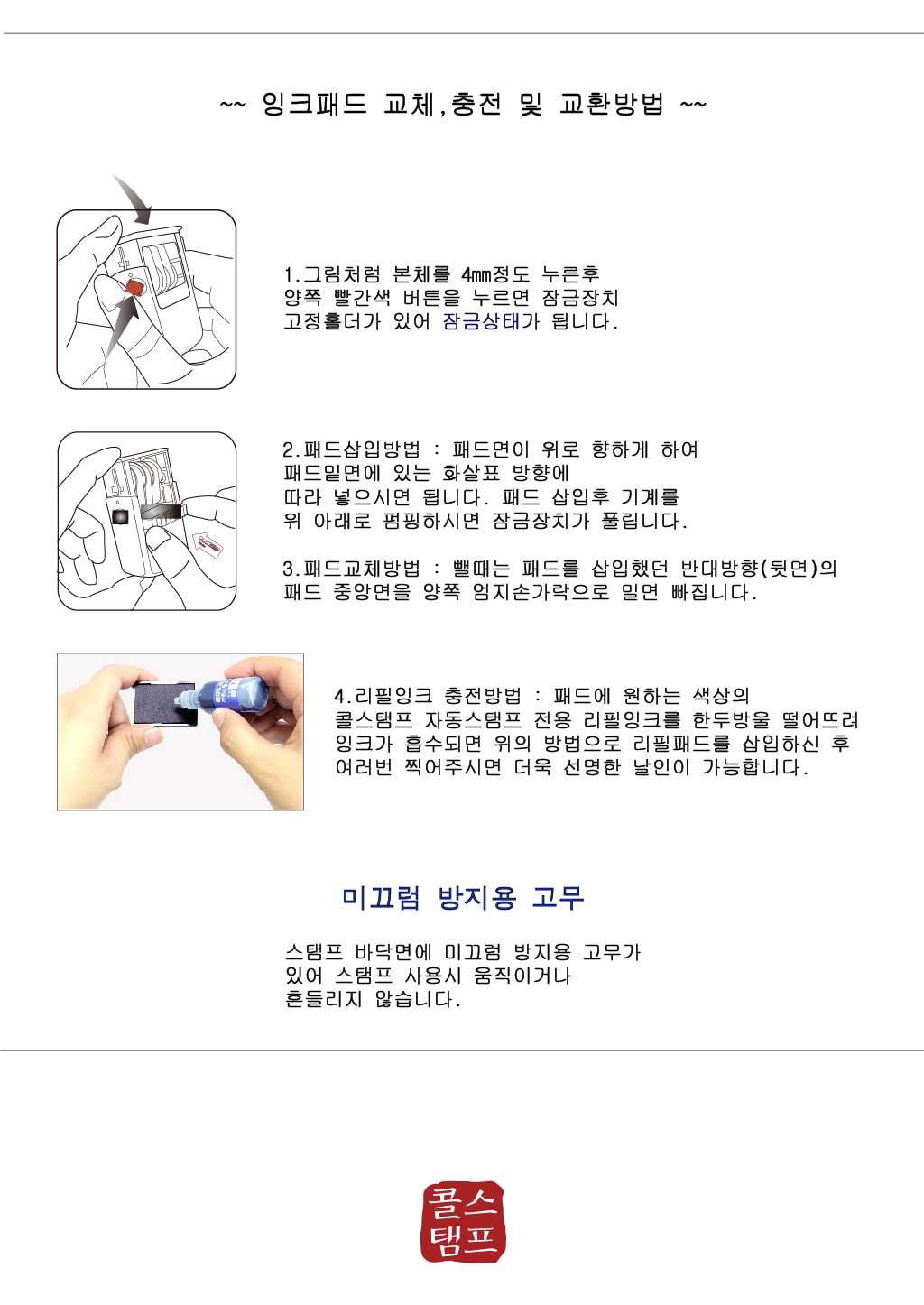 ~~ 잉크패드 교체,충전 및 교환방법 ~~

1.그림처럼 본체를 4㎜정도 누른후 양쪽 빨간색 버튼을 누르면 잠금장치 고정홀더가 있어 잠금상태가 됩니다.

2.패드삽입방법 : 패드면이 위로 향하게 하여 패드밑면에 있는 화살표 방향에 따라 넣으시면 됩니다. 패드 삽입후 기계를 위 아래로 펌핑하시면 잠금장치가 풀립니다.

3.패드교체방법 : 뺄때는 패드를 삽입했던 반대방향(뒷면)의 패드 중앙면을 양쪽 엄지손가락으로 밀면 빠집니다.

4.리필잉크 충전방법 : 패드에 원하는 색상의 콜스탬프 자동스탬프 전용 리필잉크를 한두방울 떨어뜨려 잉크가 흡수되면 위의 방법으로 리필패드를 삽입하신 후 여러번 찍어주시면 더욱 선명한 날인이 가능합니다.

미끄럼 방지용 고무

스탬프 바닥면에 미끄럼 방지용 고무가 있어 스탬프 사용시 움직이거나 흔들리지 않습니다.

콜스탬프