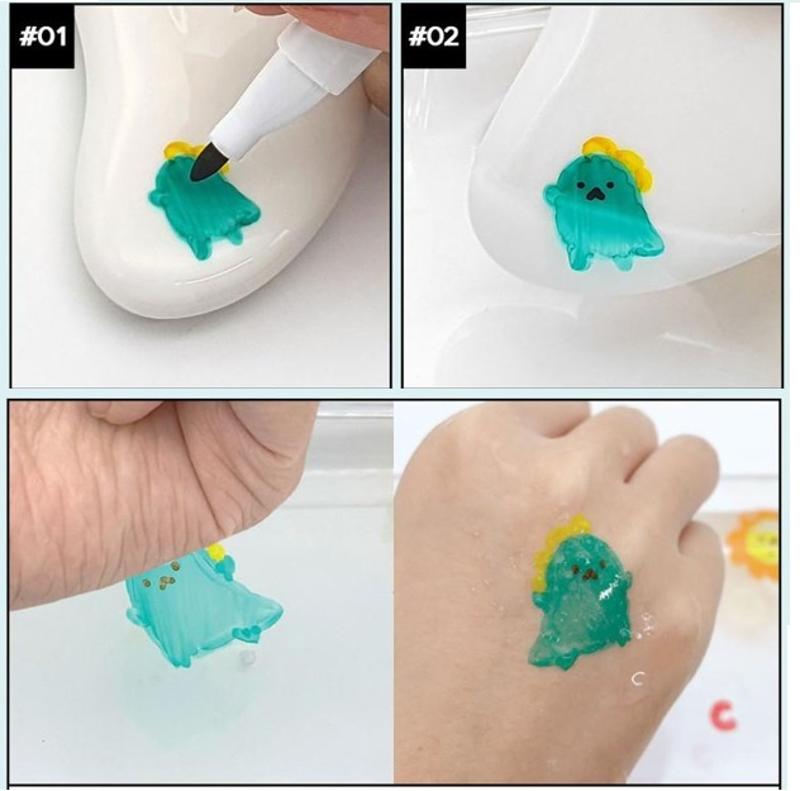 #01

#02